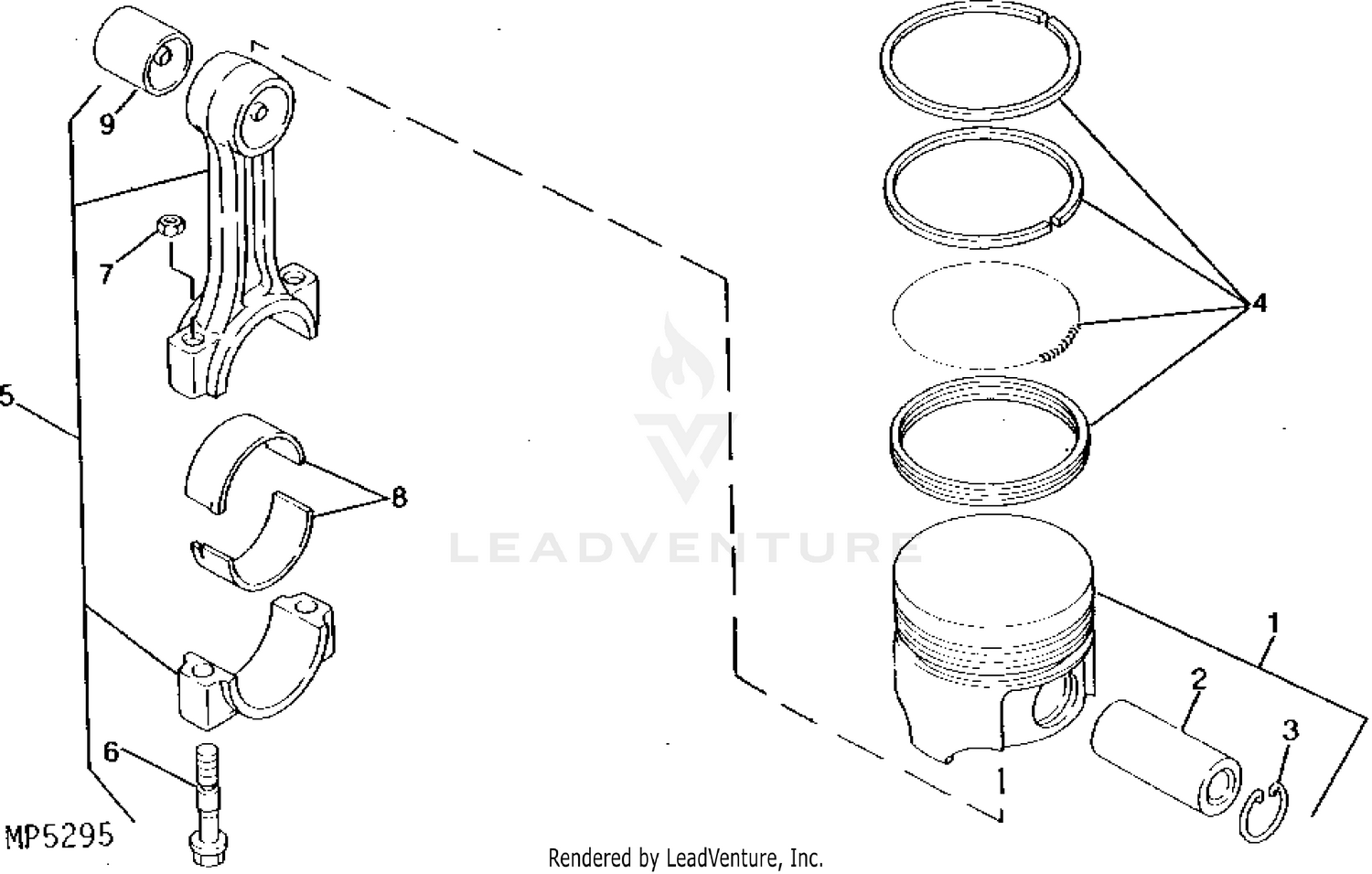 9

7

5

8

6

MP5295

4

LEADVENTURE

1

2

3

Rendered by LeadVenture, Inc.