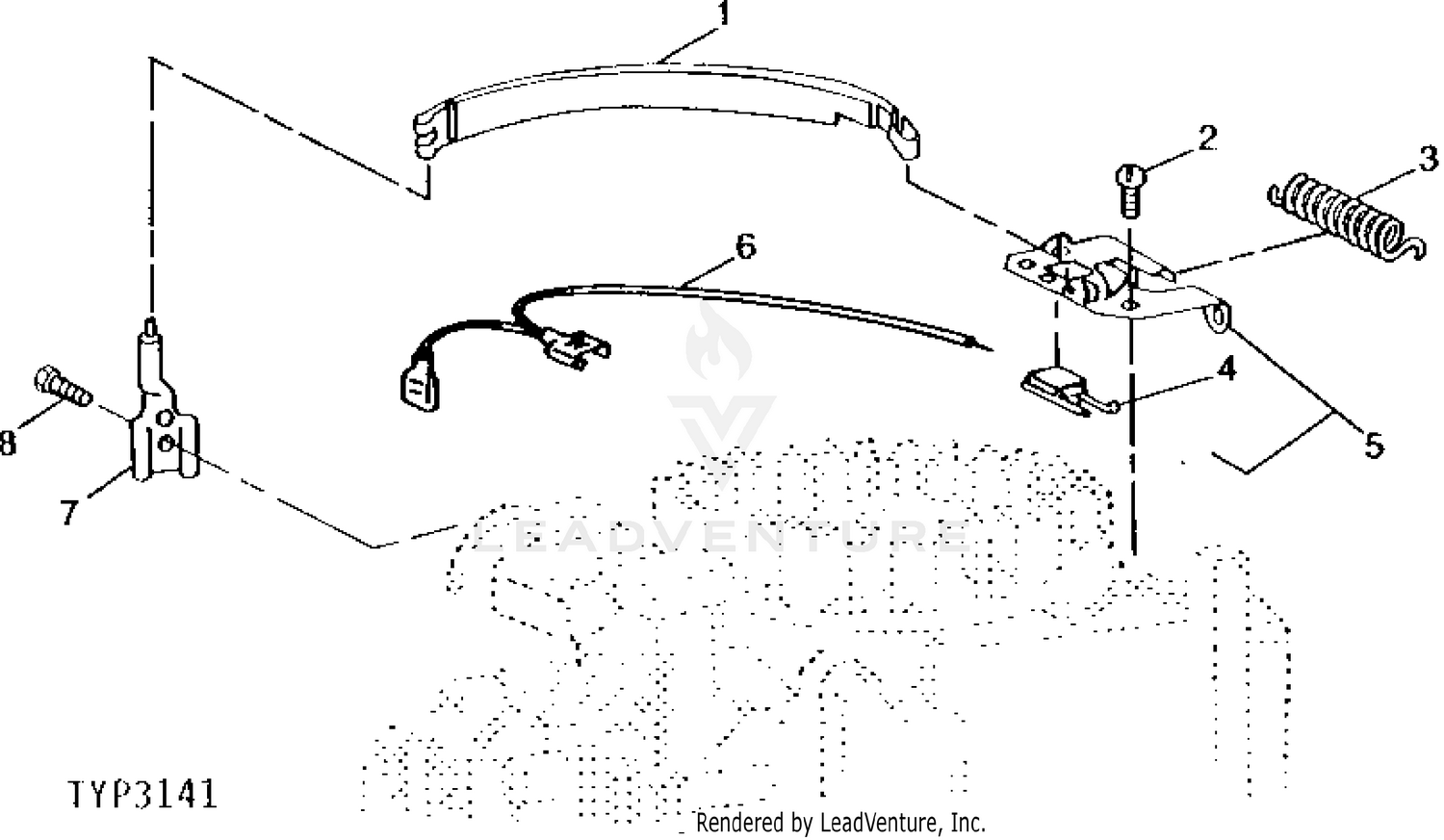 1
2
3
6
4
5
8
7
LEADVENTURE
TYP3141
Rendered by LeadVenture, Inc.