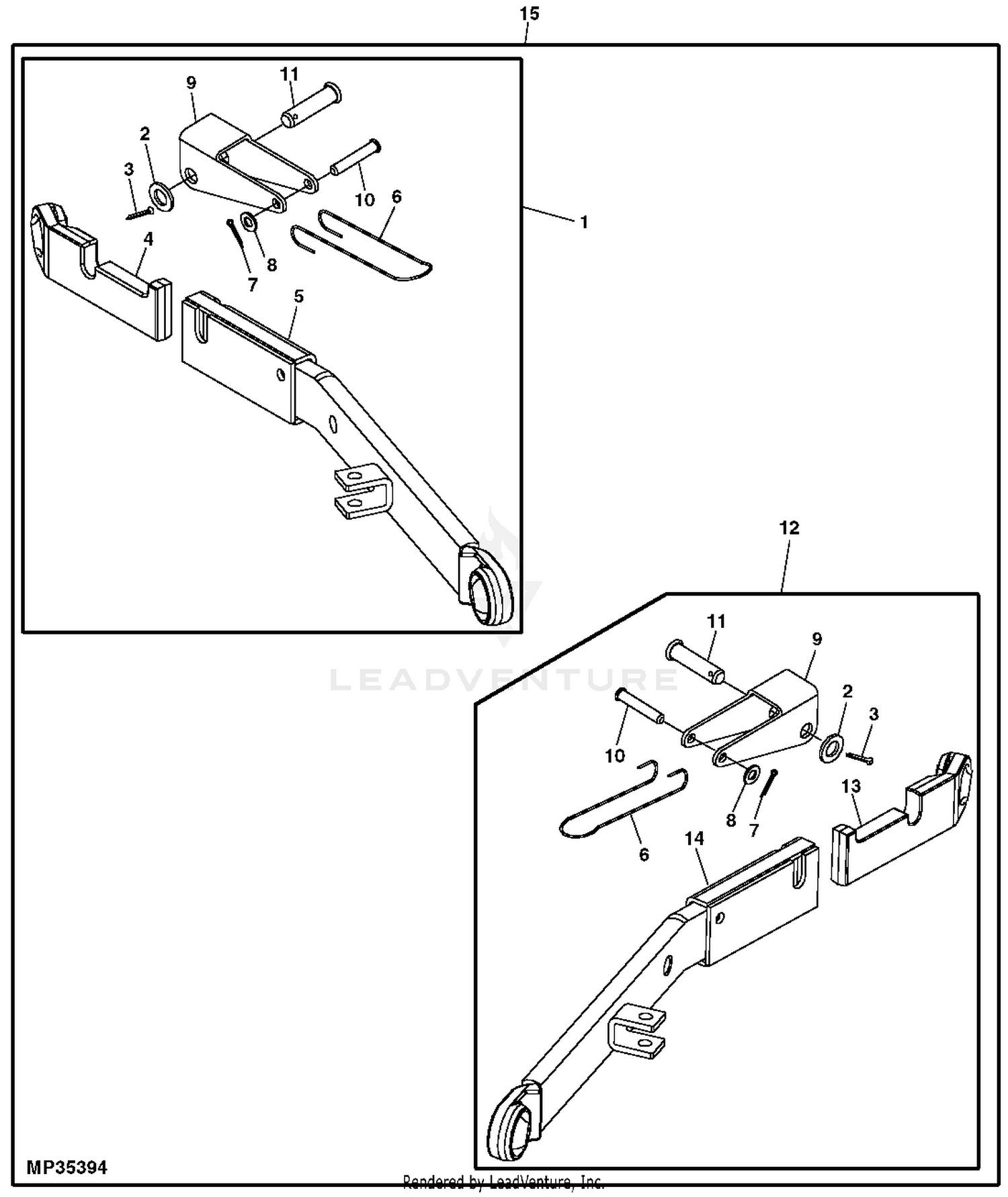 15

11
9
2
3
10
6
1
4
8
7
5

12
11
9
2
3
10
13
8
7
6
14

LEADVENTURE

MP35394

Rendered by LeadVenture, Inc.