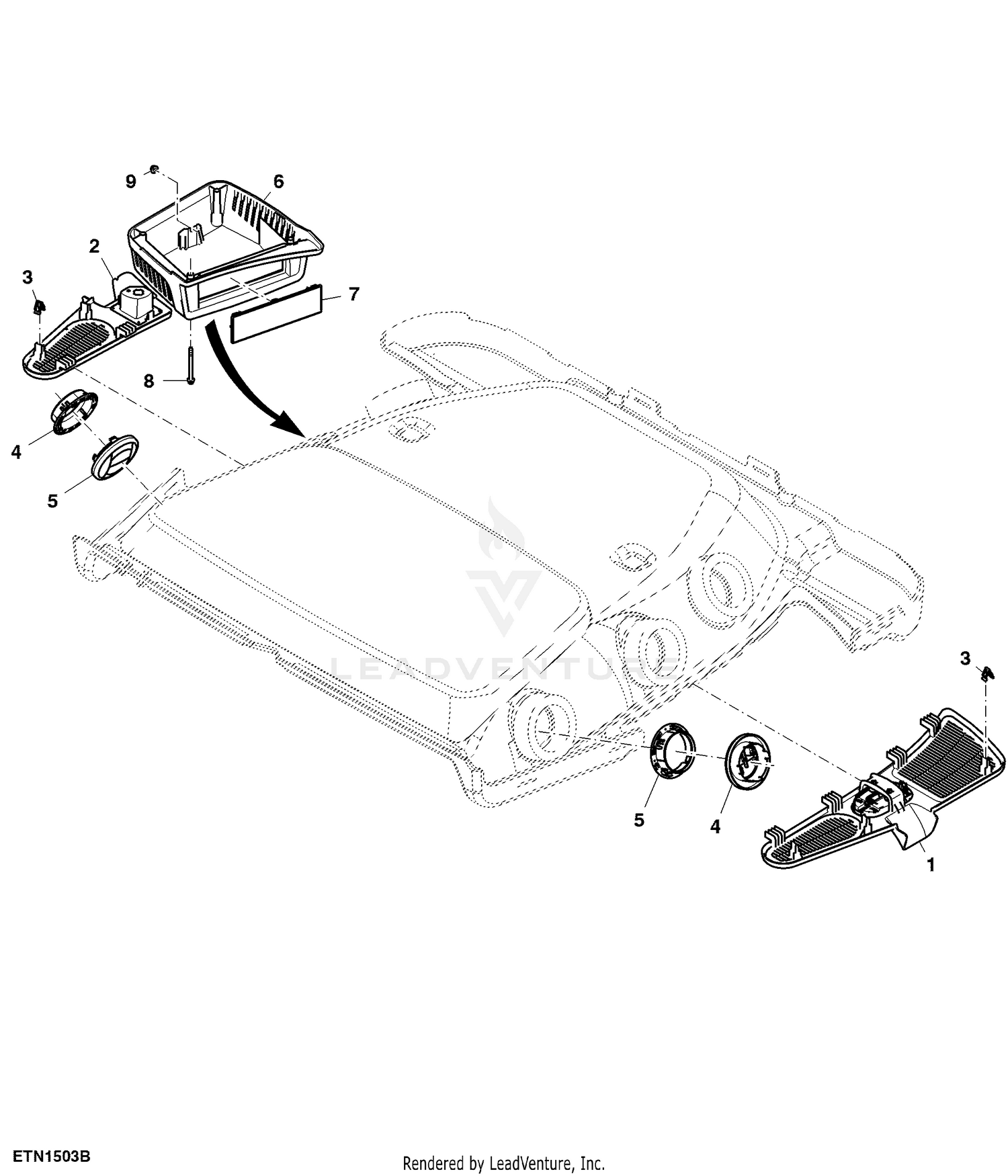 9
6
2
3
7
8
4
5
LEADVENTURE
3
5
4
1
ETN1503B
Rendered by LeadVenture, Inc.