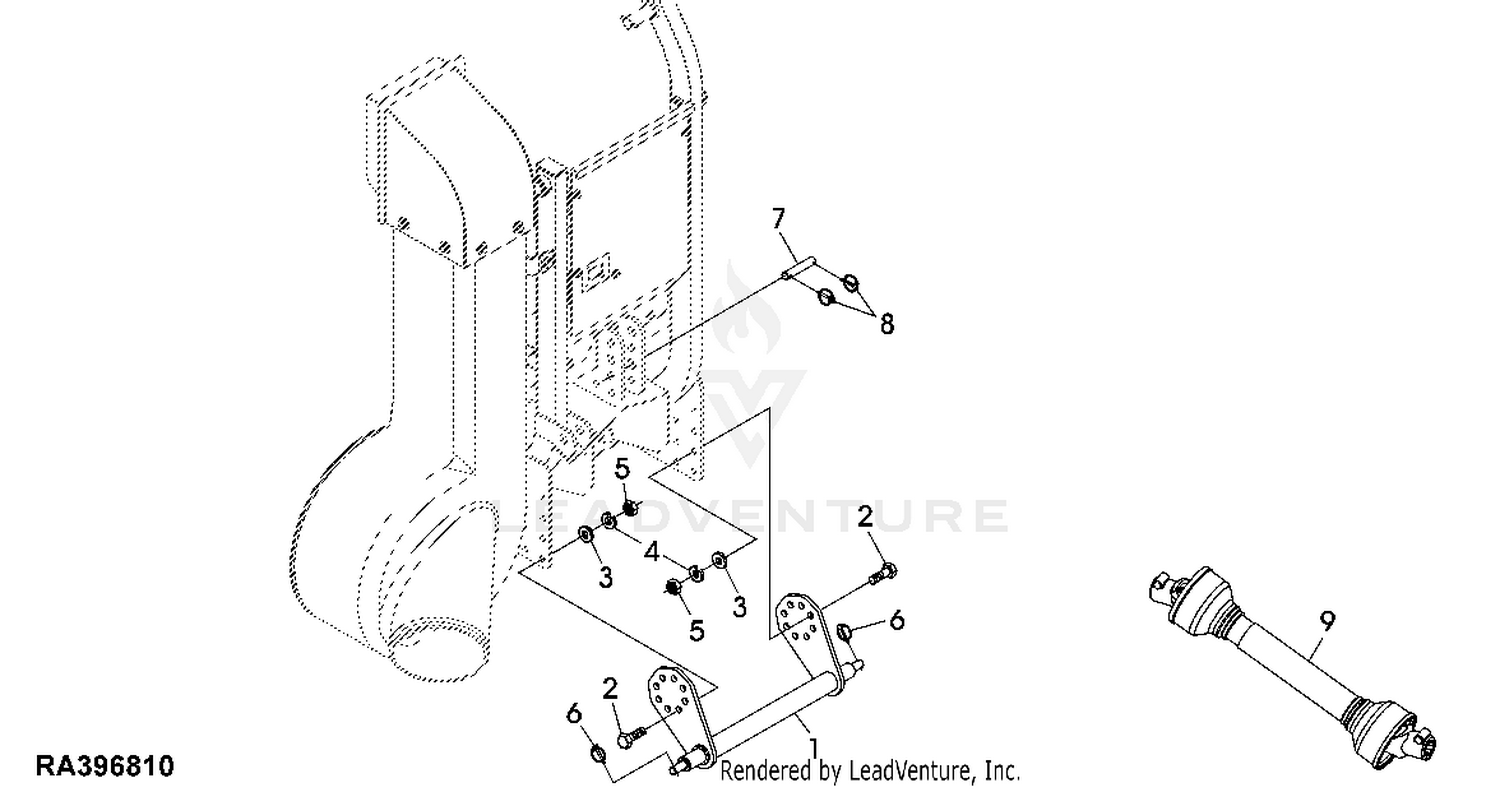 7
8
5
2
4
3
3
5
6
9
2
6
1
LEADVENTURE
RA396810
Rendered by LeadVenture, Inc.