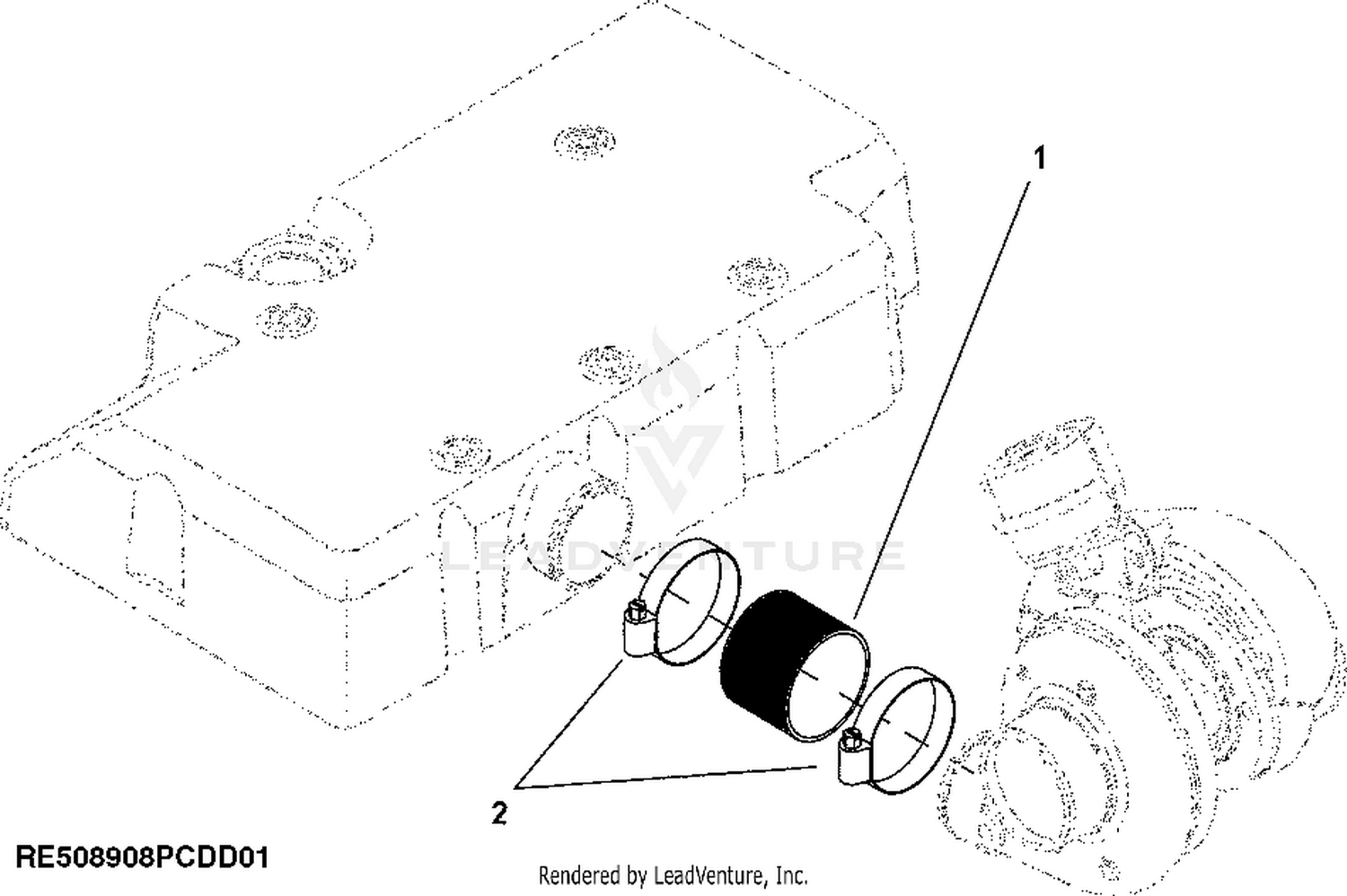 1

LEADVENTURE

2

RE508908PCDD01

Rendered by LeadVenture, Inc.