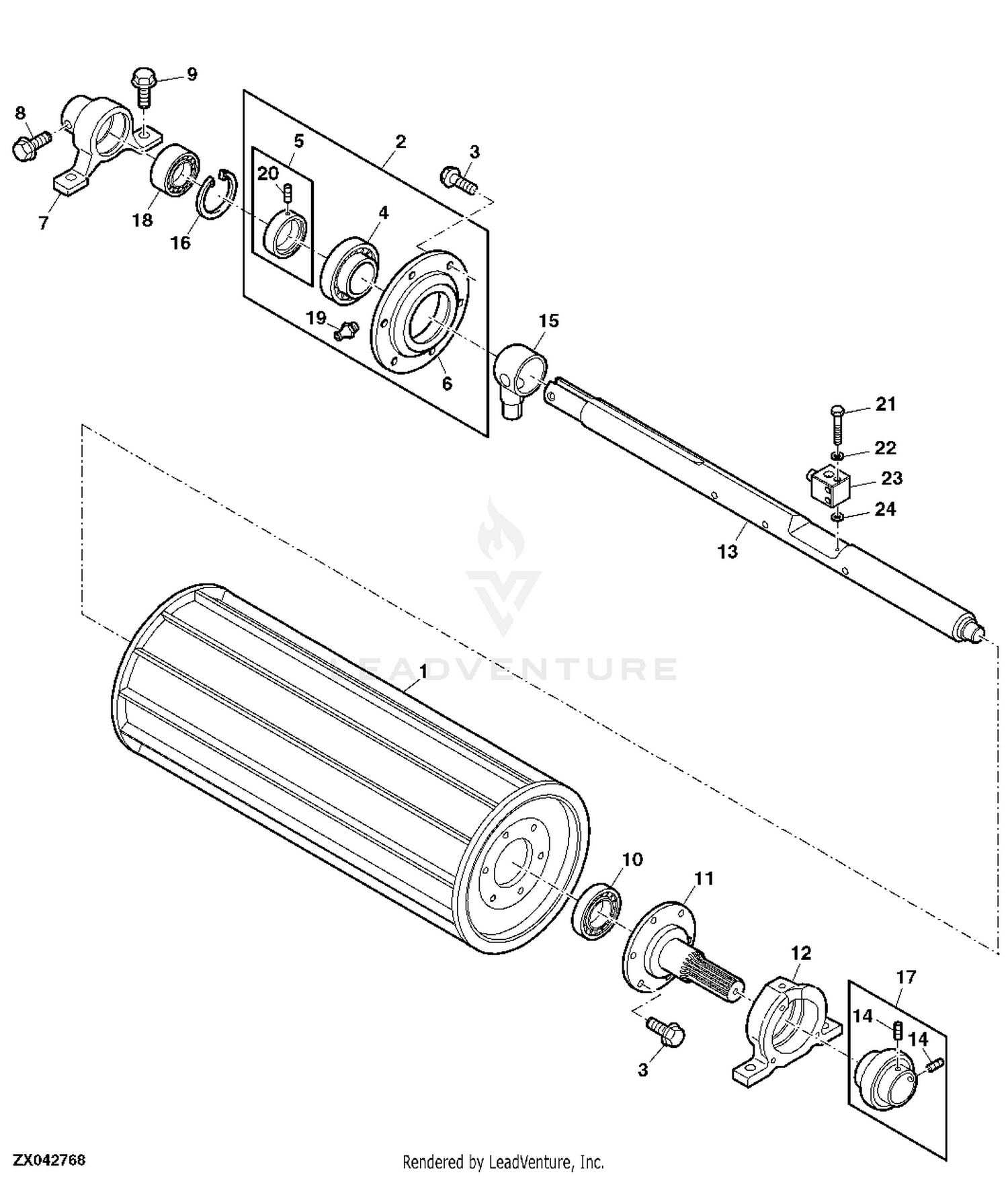 9
8
5
2
3
20
4
7
18
16
19
15
6
21
22
23
24
13
LEADVENTURE
1
10
11
12
17
14
14
3
ZX042768
Rendered by LeadVenture, Inc.