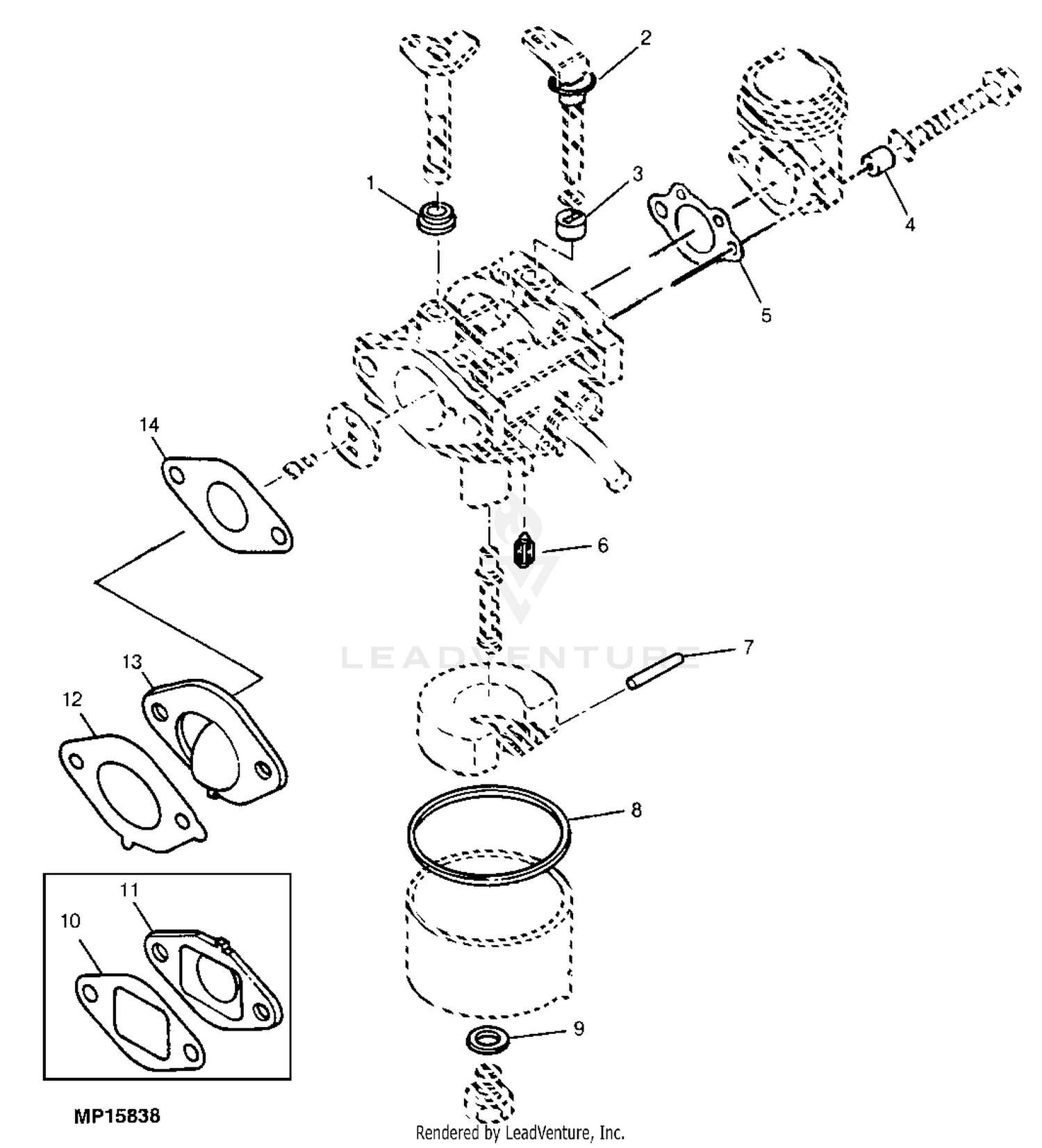 2
1
3
4
5
14
6
LEADVENTURE
7
13
12
8
11
10
9
MP15838
Rendered by LeadVenture, Inc.