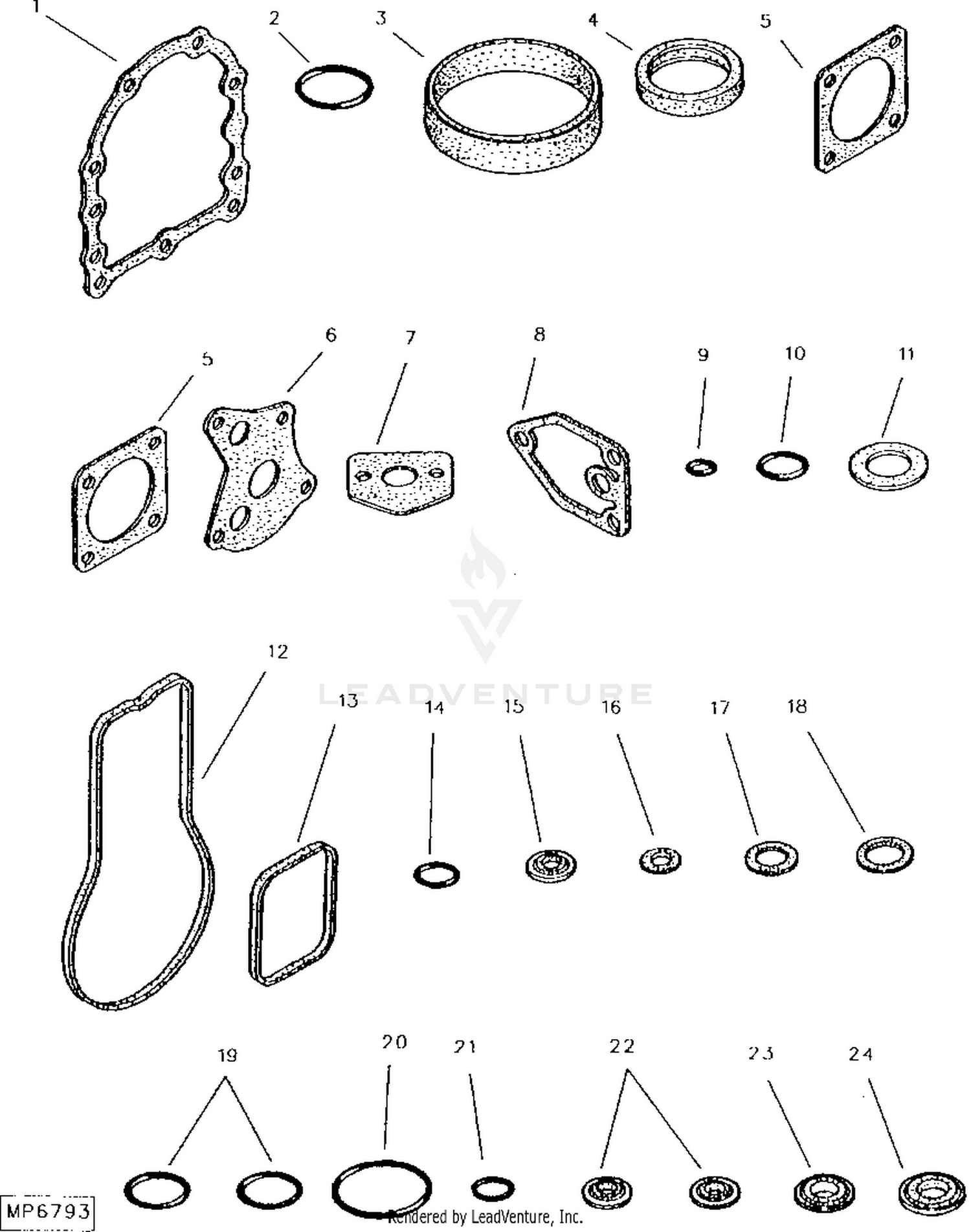 1
2
3
4
5
5
6
7
8
9
10
11
LEADVENTURE
12
13
14
15
16
17
18
19
20
21
22
23
24
MP6793
Rendered by LeadVenture, Inc.