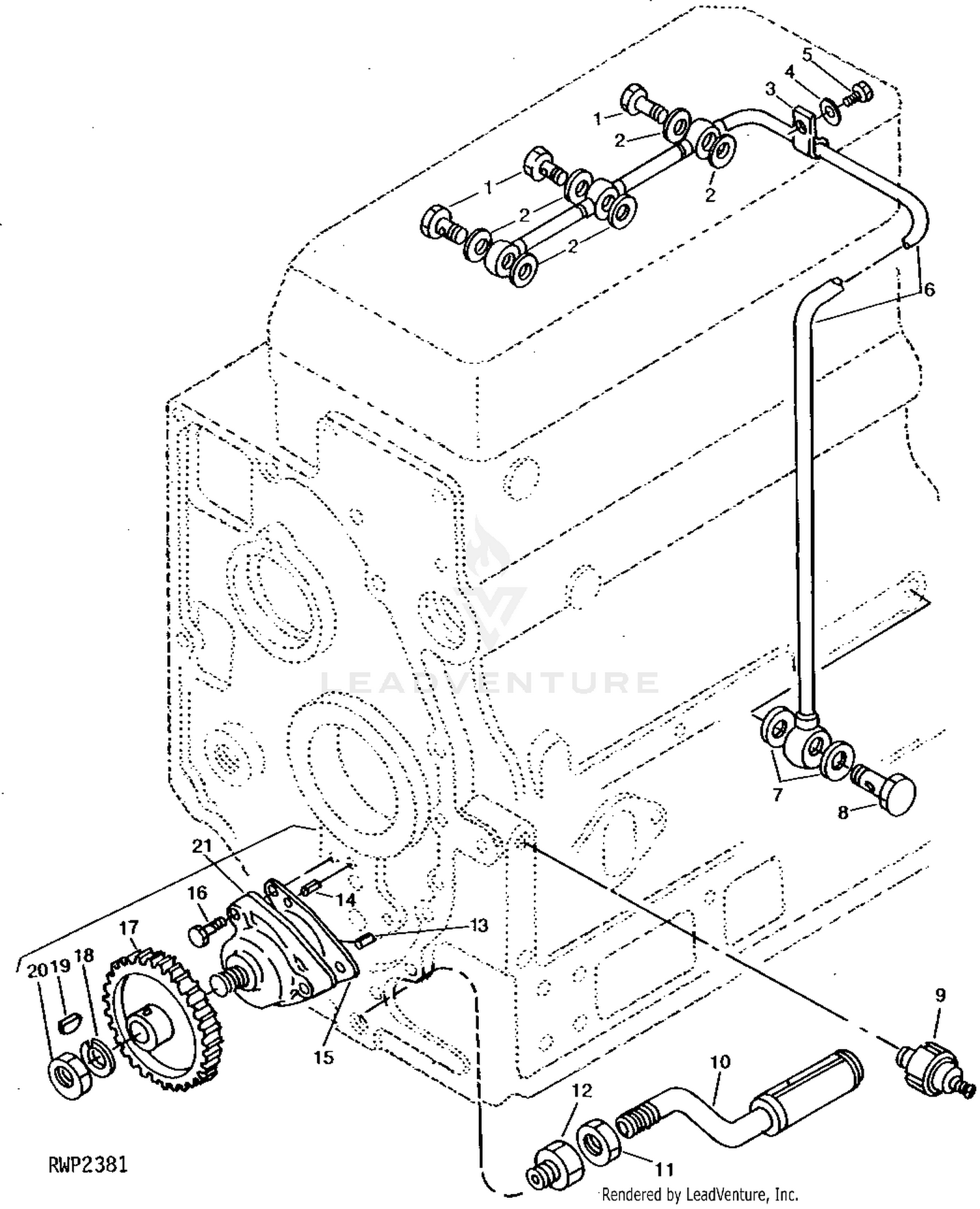 5
4
3
1
2
2
1
2
2
6
LEADVENTURE
7
8
21
16
14
13
17
20
19
18
15
9
10
12
11
RWP2381
Rendered by LeadVenture, Inc.