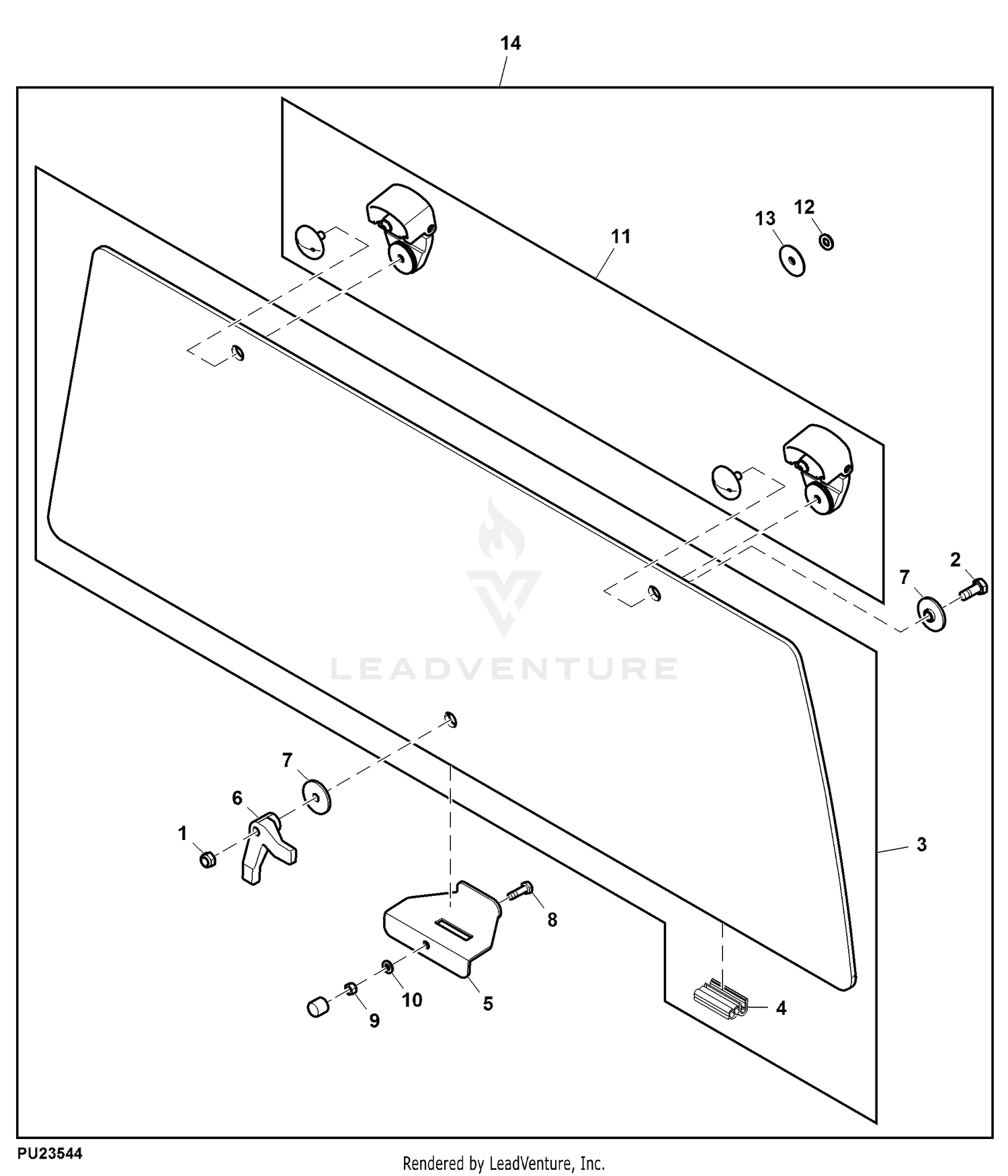 14

13 12

11

2

7

LEADVENTURE

7

6

1

3

8

10

5

9

4

PU23544

Rendered by LeadVenture, Inc.