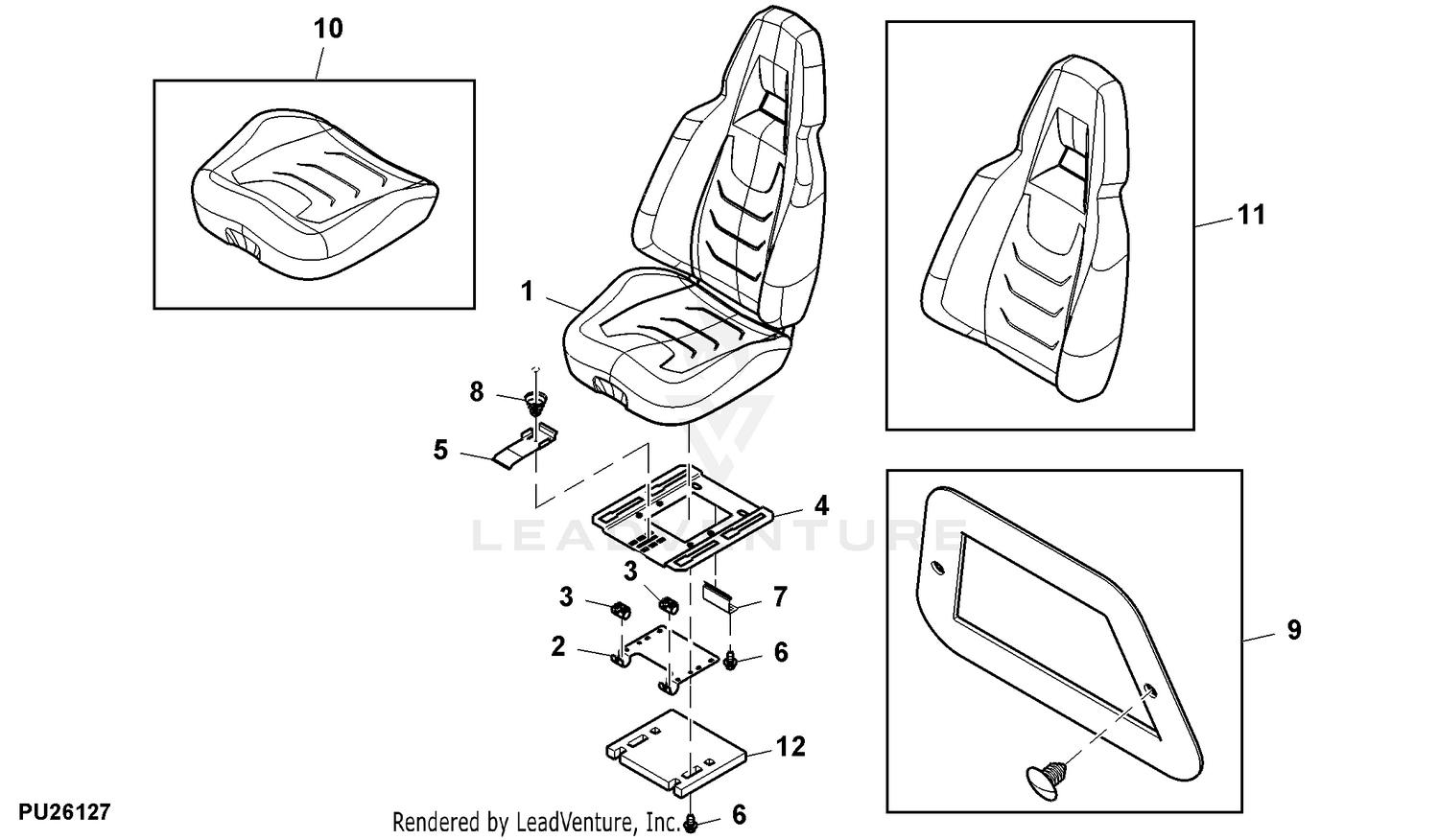 10

11

1

8

5

4

LEADVENTURE

3

3

7

2

6

9

12

PU26127

Rendered by LeadVenture, Inc.

6