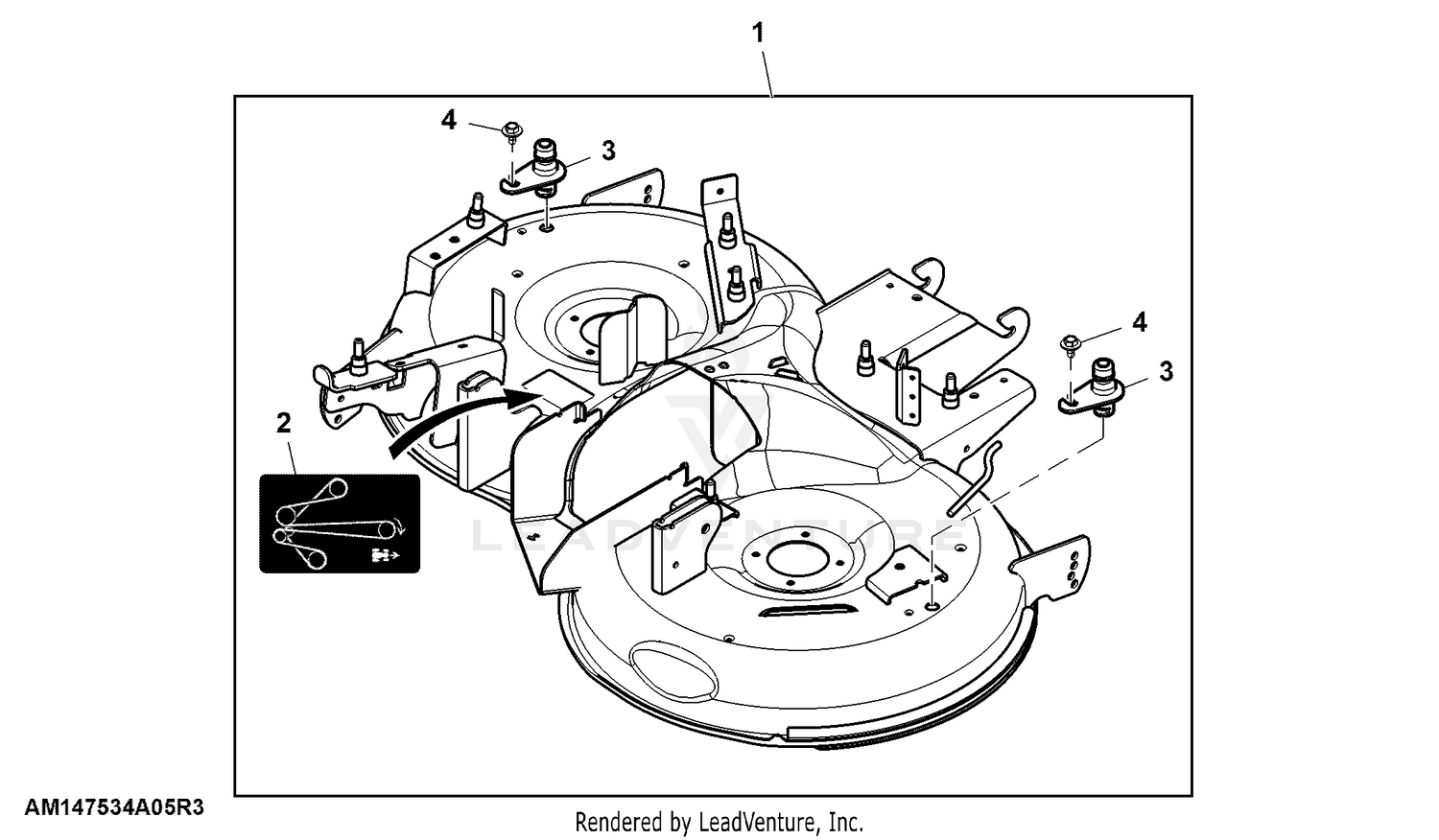 1
4
3
4
3
2
LEADVENTURE
AM147534A05R3
Rendered by LeadVenture, Inc.