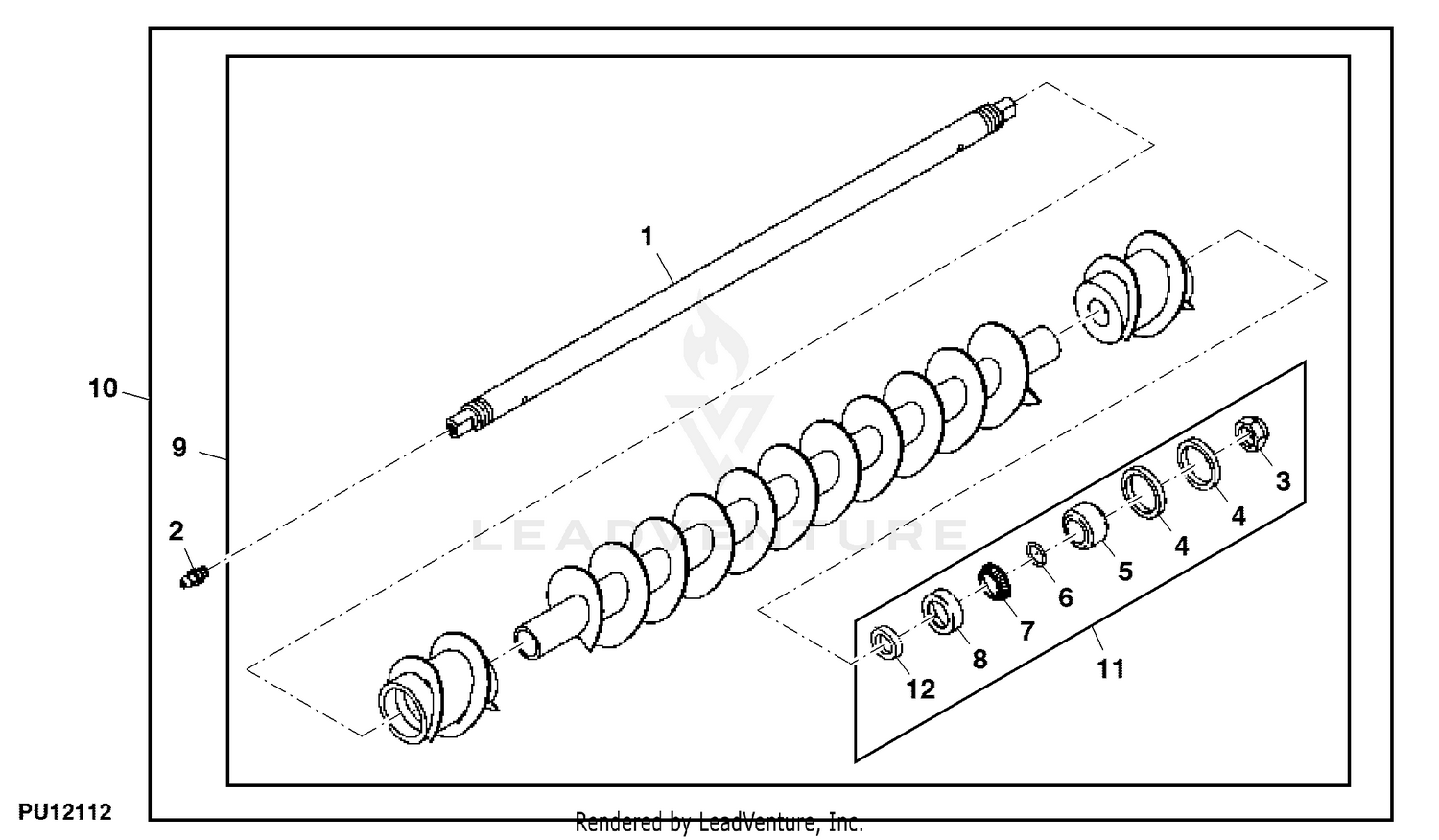 1

10

9

2

3

4

4

5

6

7

8

12

11

LEADVENTURE

PU12112

Rendered by LeadVenture, Inc.