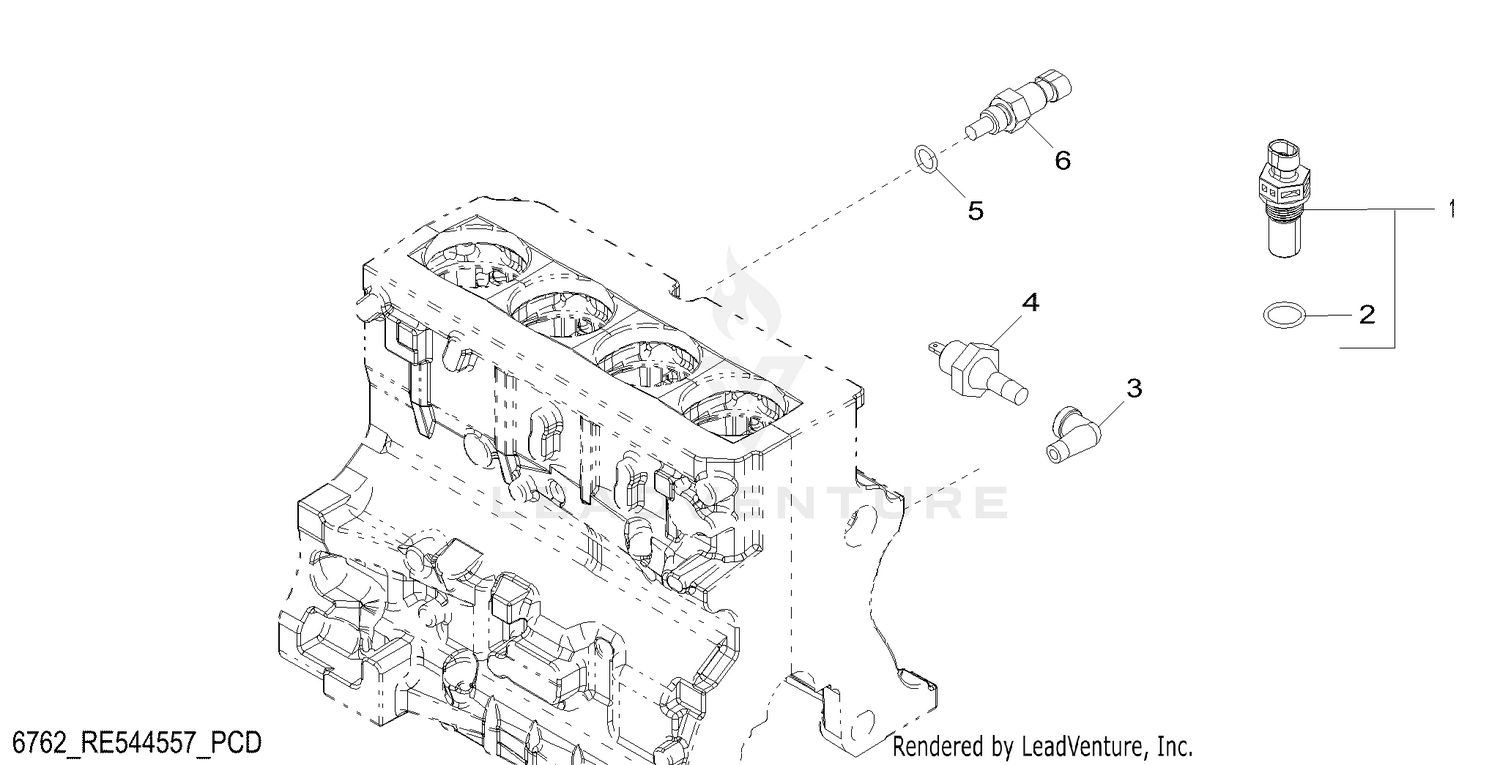 6
5
1
2
4
3
LEADVENTURE
6762_RE544557_PCD
Rendered by LeadVenture, Inc.