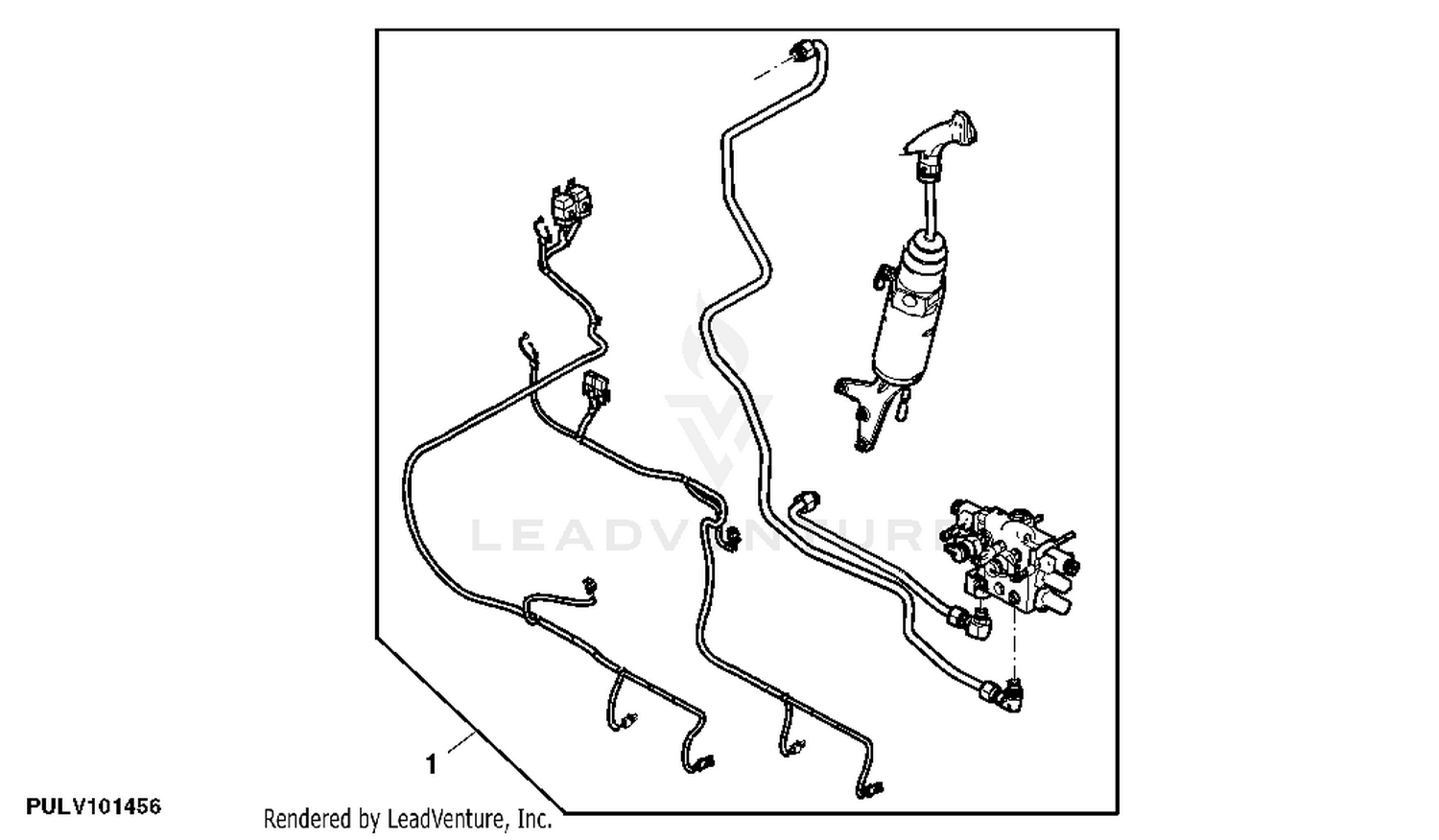 LEADVENTURE

1

PULV101456

Rendered by LeadVenture, Inc.