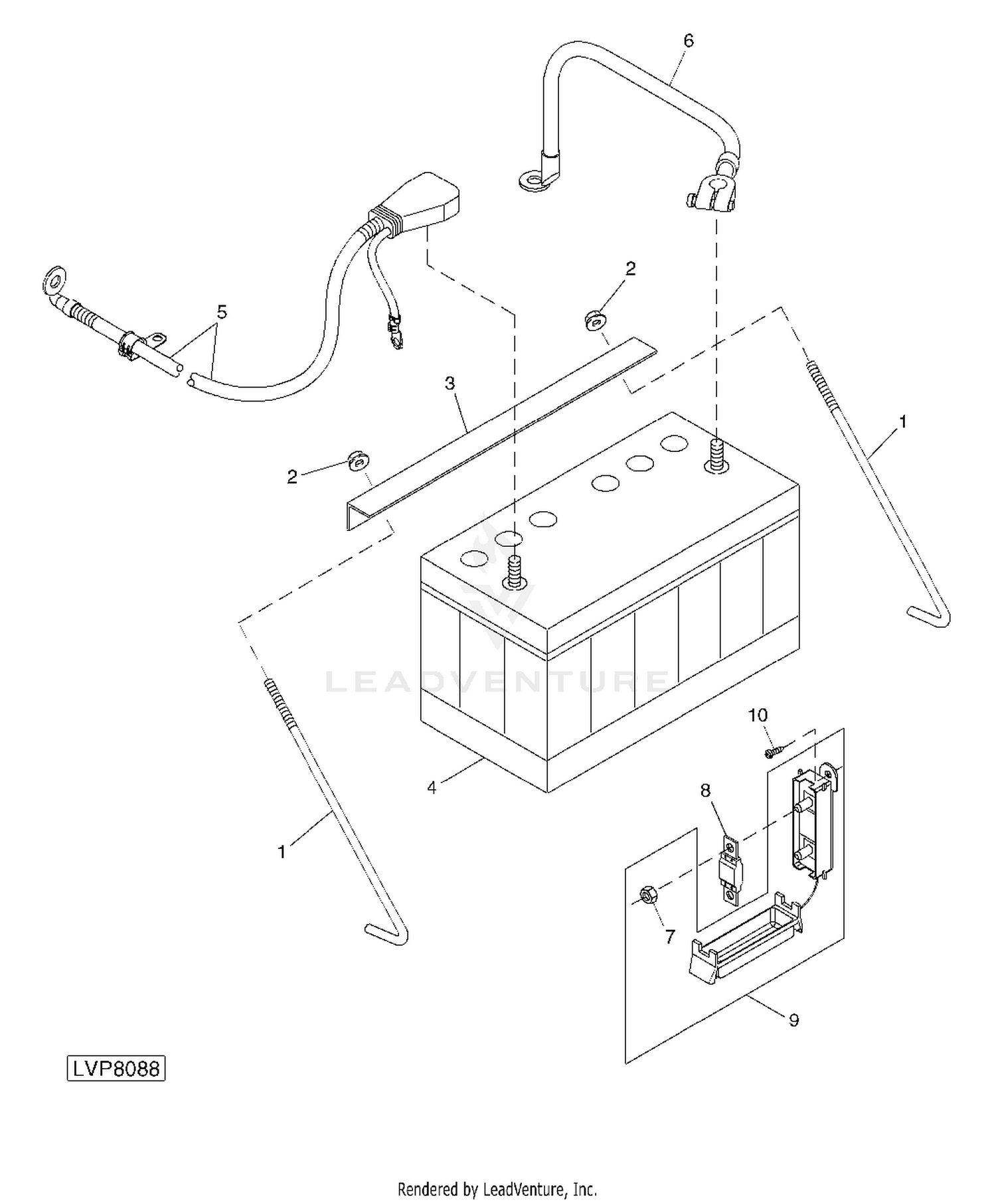 6

2

5

3

1

2

LEADVENTURE

10

4

8

1

7

9

LVP8088

Rendered by LeadVenture, Inc.