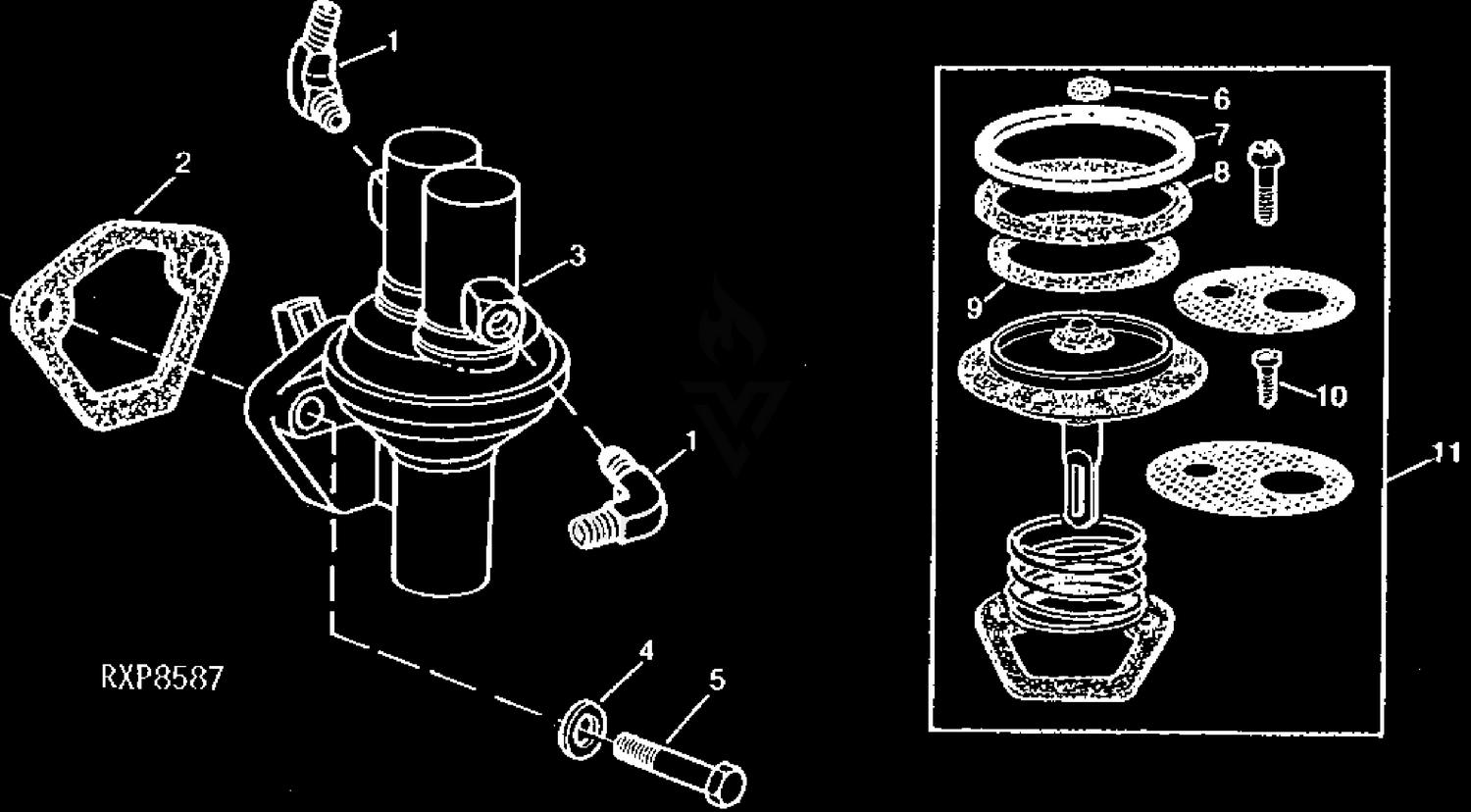 1
2
3
1
RXP8587
4
5
6
7
8
9
10
11