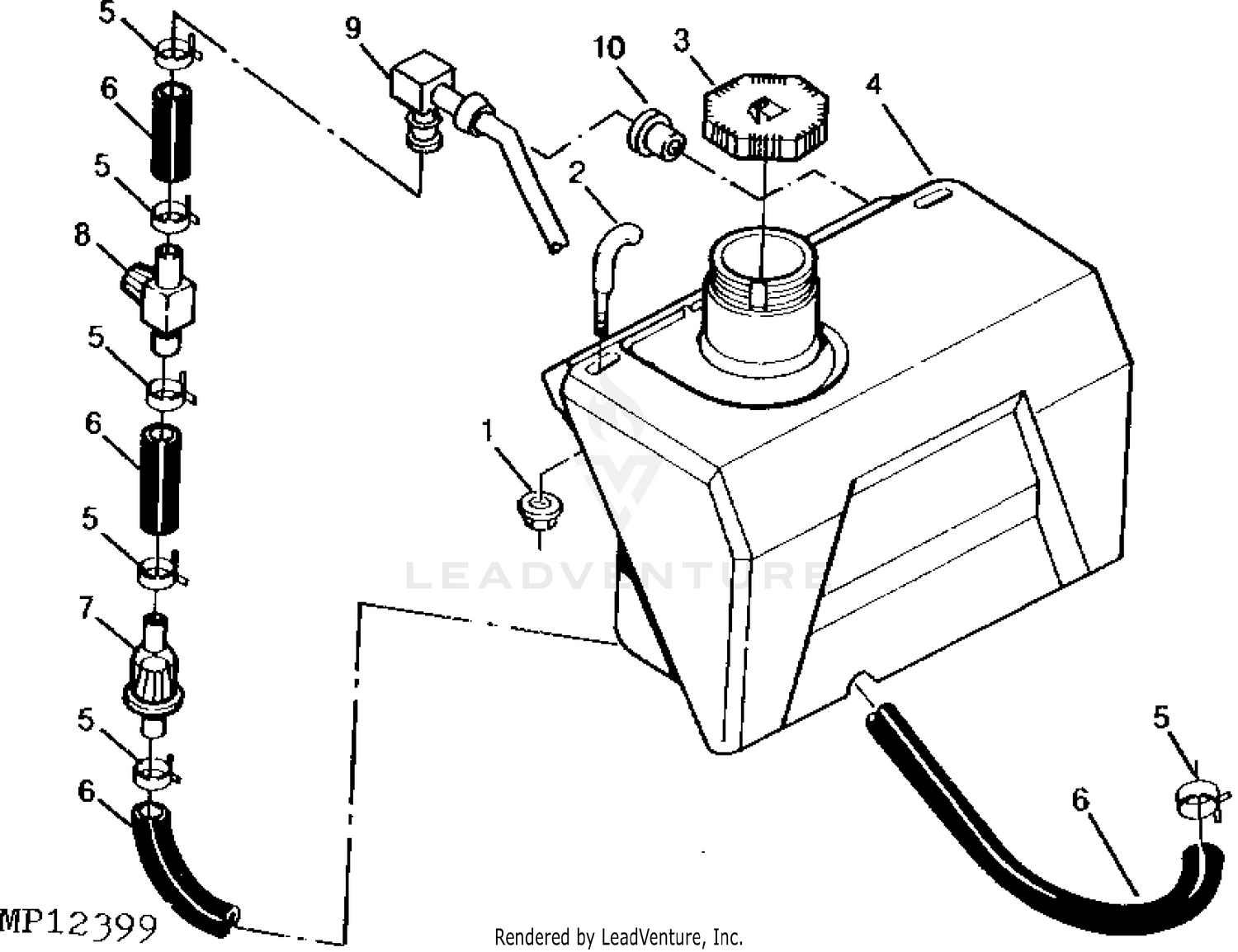 5
9
10
3
4
6
5
2
8
5
6
1
5
LEADVENTURE
7
5
5
6
6
MP12399
Rendered by LeadVenture, Inc.