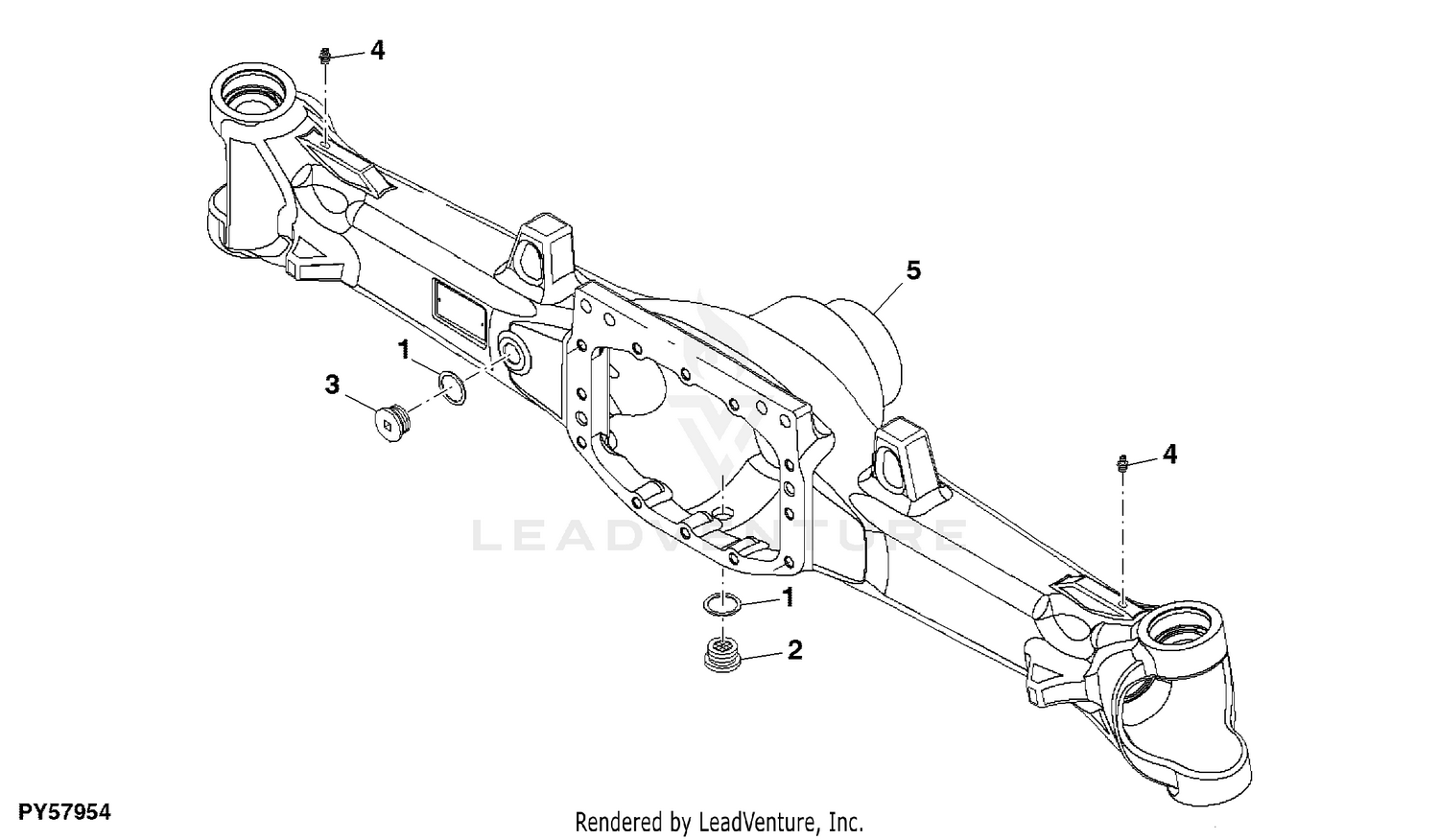 4
5
1
3
4
LEADVENTURE
1
2
PY57954
Rendered by LeadVenture, Inc.