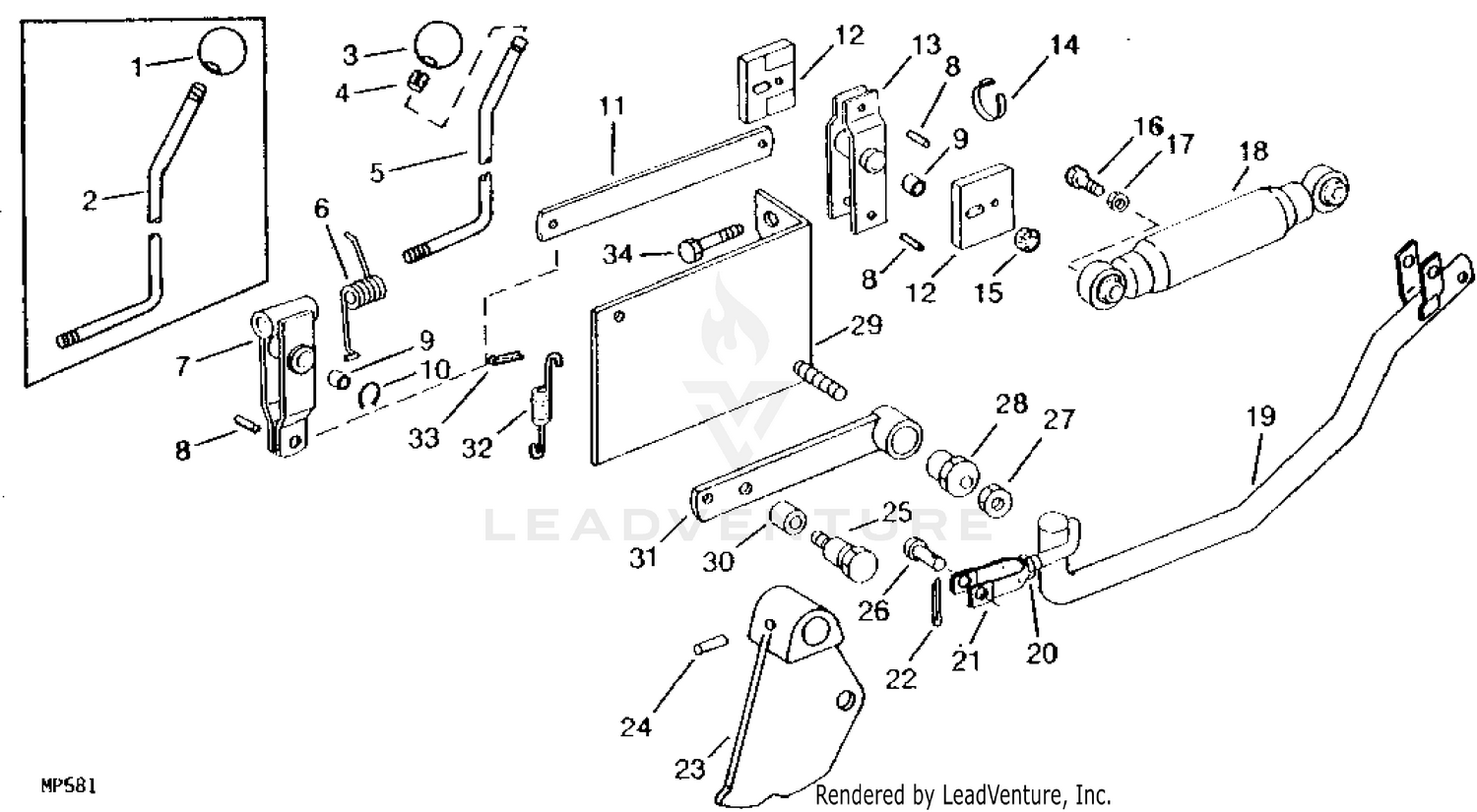 1
2
3
4
5
6
7
8
9
10
11
12
13
8
9
14
16
17
18
34
8
12
15
29
33
32
28
27
19
31
30
25
26
22
21
20
24
23
LEADVENTURE
MP581
Rendered by LeadVenture, Inc.