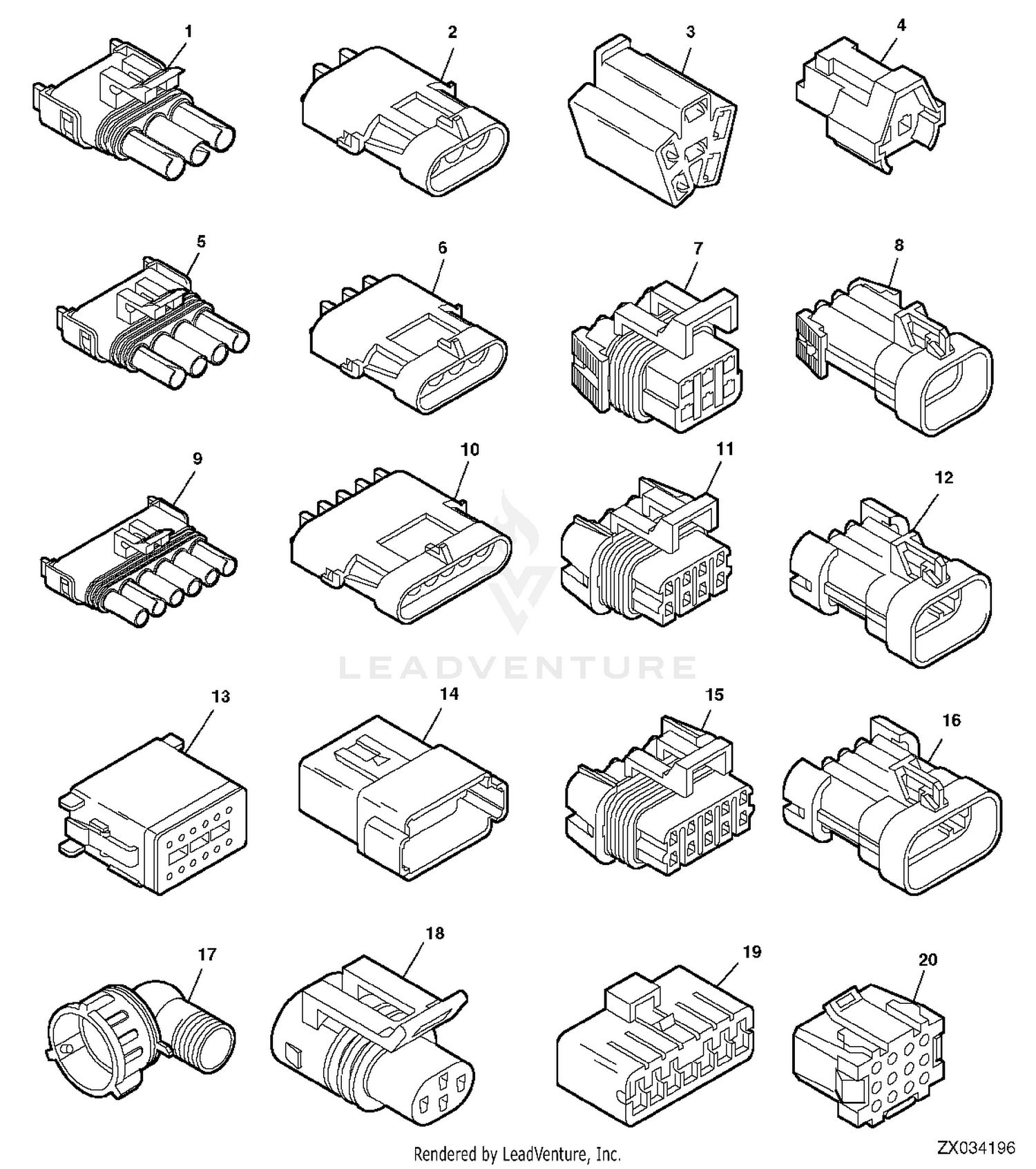 1
2
3
4
5
6
7
8
9
10
11
12
LEADVENTURE
13
14
15
16
17
18
19
20
Rendered by LeadVenture, Inc.
ZX034196