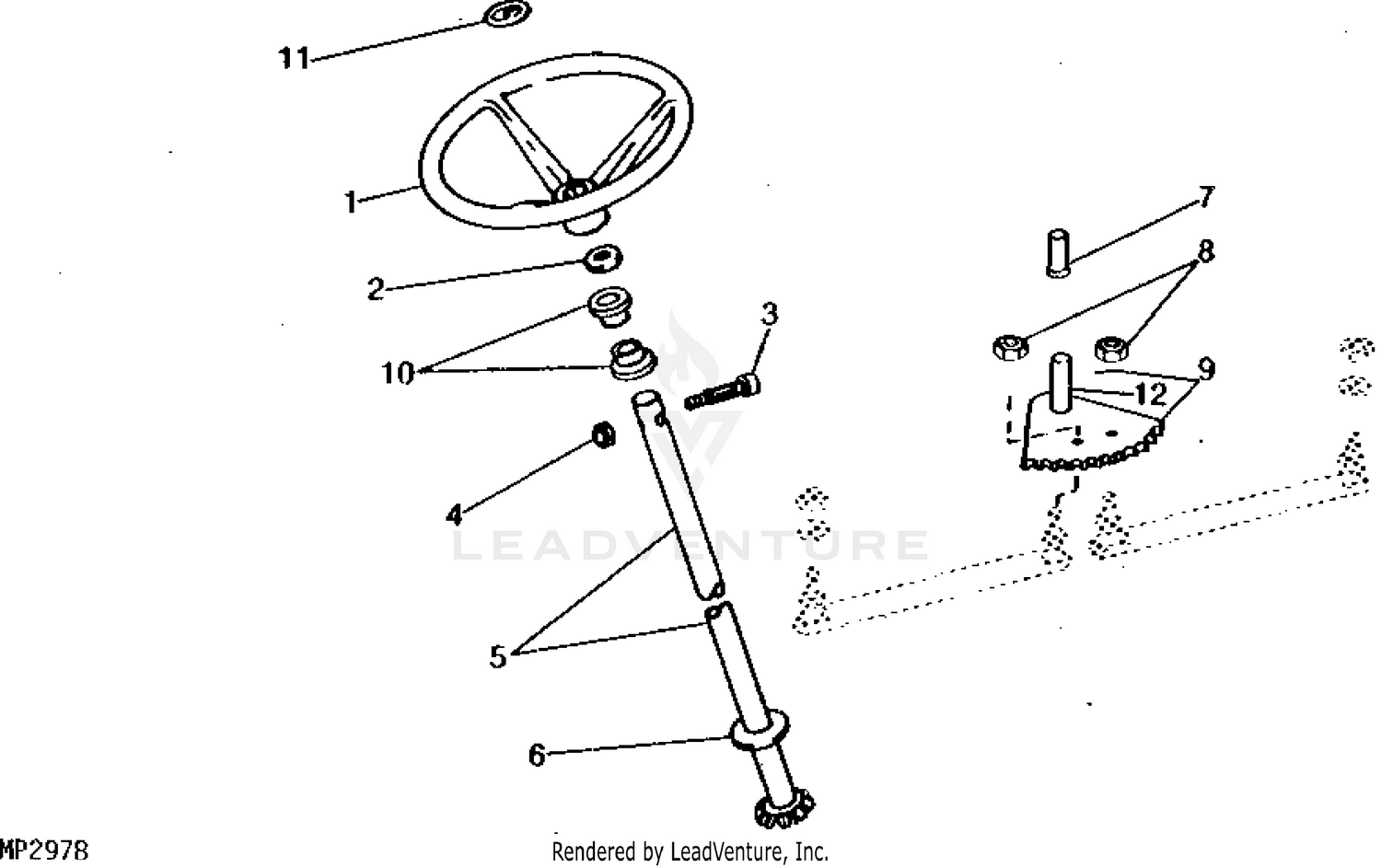 11
1
2
10
3
4
5
6
7
8
9
12
LEADVENTURE
MP2978
Rendered by LeadVenture, Inc.