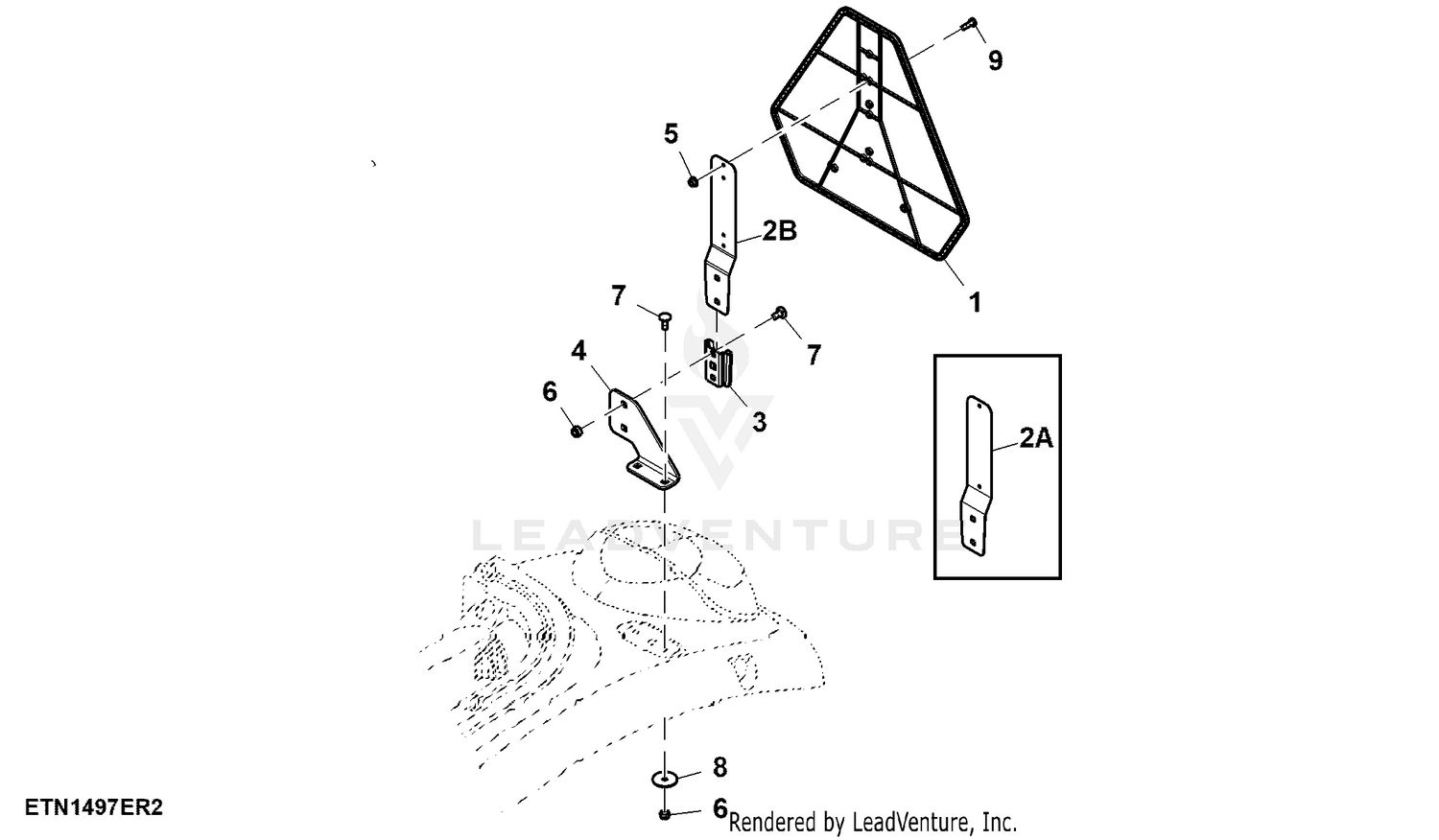 9

5

2B

1

7

7

4

6

3

2A

LEADVENTURE

8

6

ETN1497ER2

Rendered by LeadVenture, Inc.