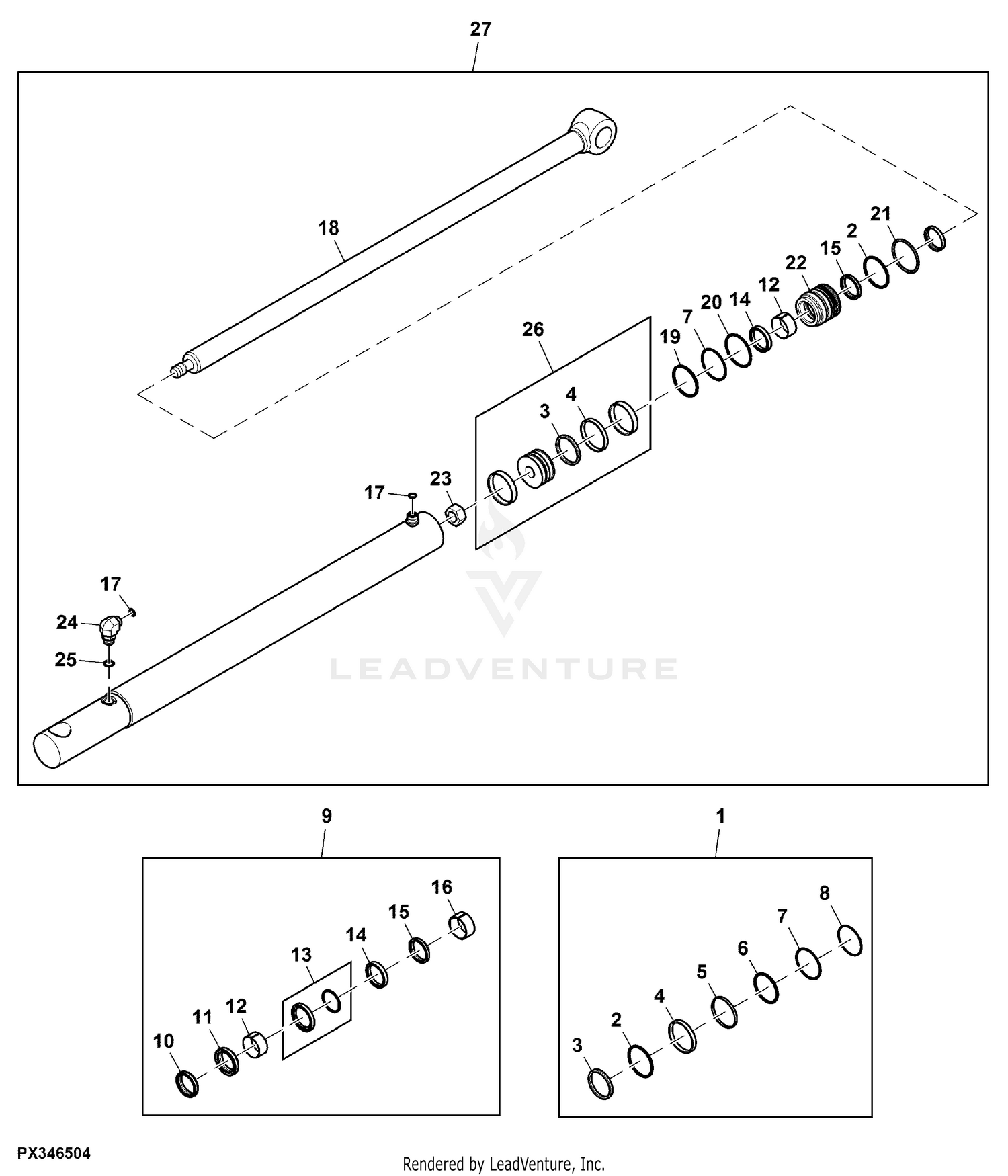 27

18

21
2
15
22
12
14
20
7
19

26

4
3

23
17

17
24
25

LEADVENTURE

9

16
15
14
13
12
11
10

1

8
7
6
5
4
2
3

PX346504

Rendered by LeadVenture, Inc.