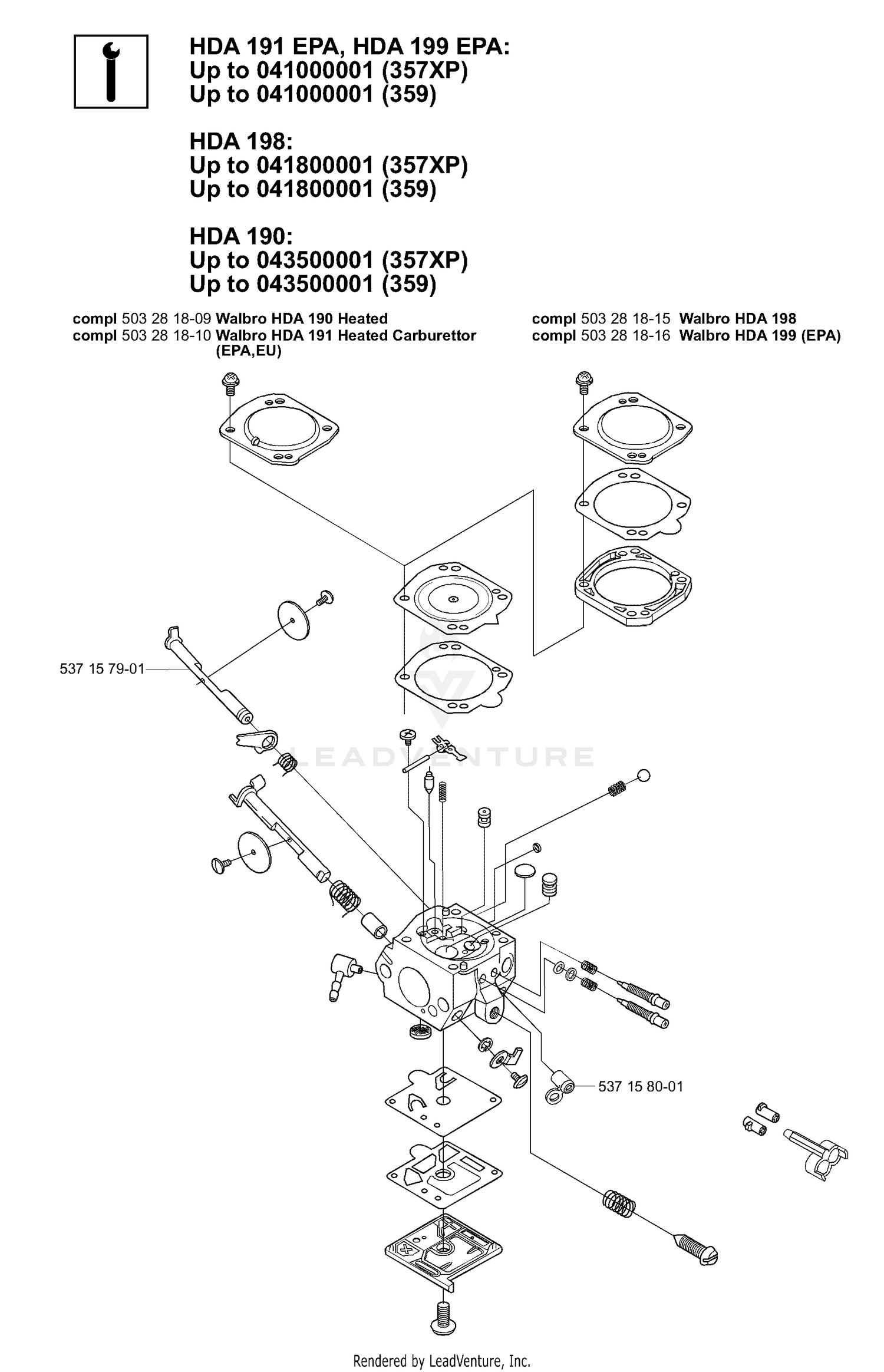 HDA 191 EPA, HDA 199 EPA:
Up to 041000001 (357XP)
Up to 041000001 (359)

HDA 198:
Up to 041800001 (357XP)
Up to 041800001 (359)

HDA 190:
Up to 043500001 (357XP)
Up to 043500001 (359)

compl 503 28 18-09 Walbro HDA 190 Heated
compl 503 28 18-10 Walbro HDA 191 Heated Carburettor (EPA,EU)

compl 503 28 18-15 Walbro HDA 198
compl 503 28 18-16 Walbro HDA 199 (EPA)

537 15 79-01

LEADVENTURE

537 15 80-01

Rendered by LeadVenture, Inc.