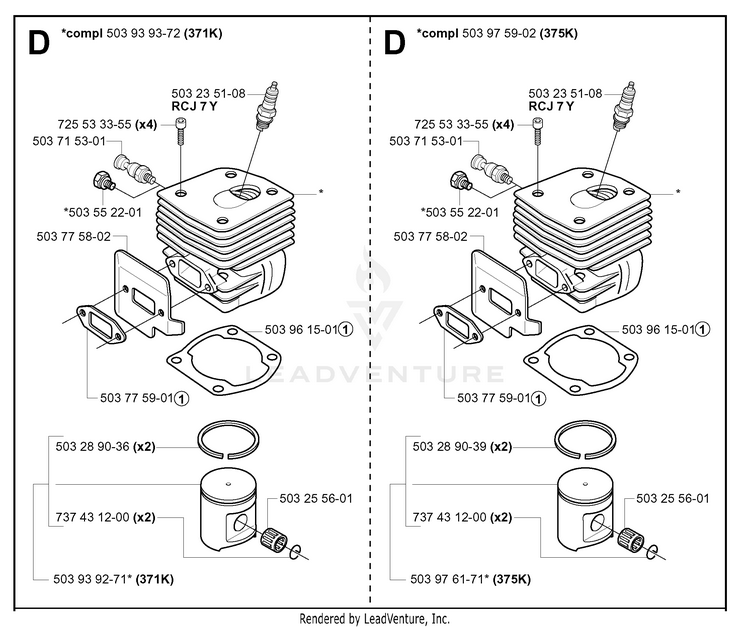 D *compl 503 93 93-72 (371K)

503 23 51-08
RCJ 7 Y
725 53 33-55 (x4)
503 71 53-01
*503 55 22-01
*
503 77 58-02
503 96 15-01 1
503 77 59-01 1
503 28 90-36 (x2)
503 25 56-01
737 43 12-00 (x2)
503 93 92-71* (371K)

D *compl 503 97 59-02 (375K)

503 23 51-08
RCJ 7 Y
725 53 33-55 (x4)
503 71 53-01
*503 55 22-01
*
503 77 58-02
503 96 15-01 1
503 77 59-01 1
503 28 90-39 (x2)
503 25 56-01
737 43 12-00 (x2)
503 97 61-71* (375K)

LEADVENTURE

Rendered by LeadVenture, Inc.