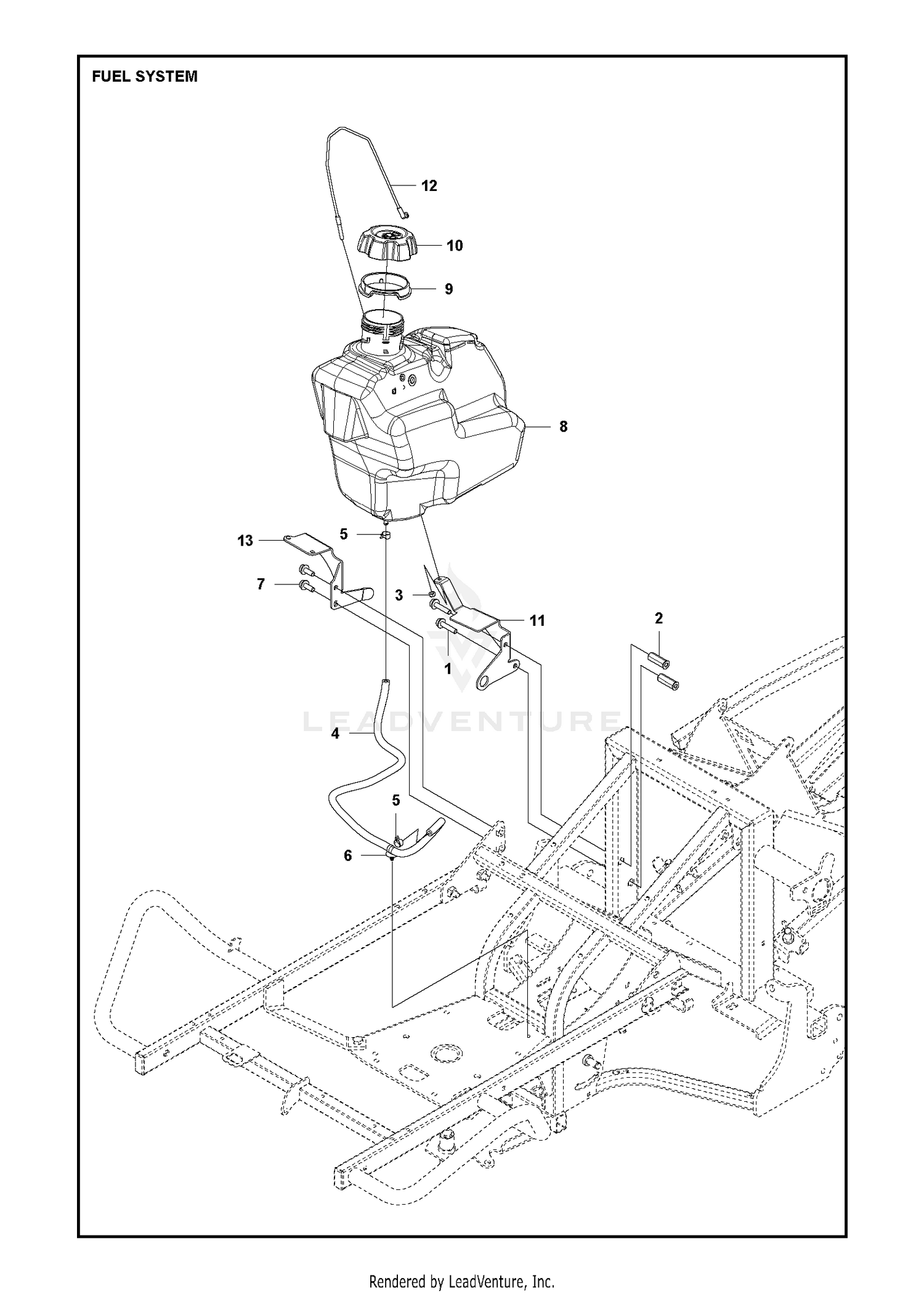 FUEL SYSTEM

12
10
9
8
13
5
7
3
11
2
1
LEADVENTURE
4
5
6

Rendered by LeadVenture, Inc.