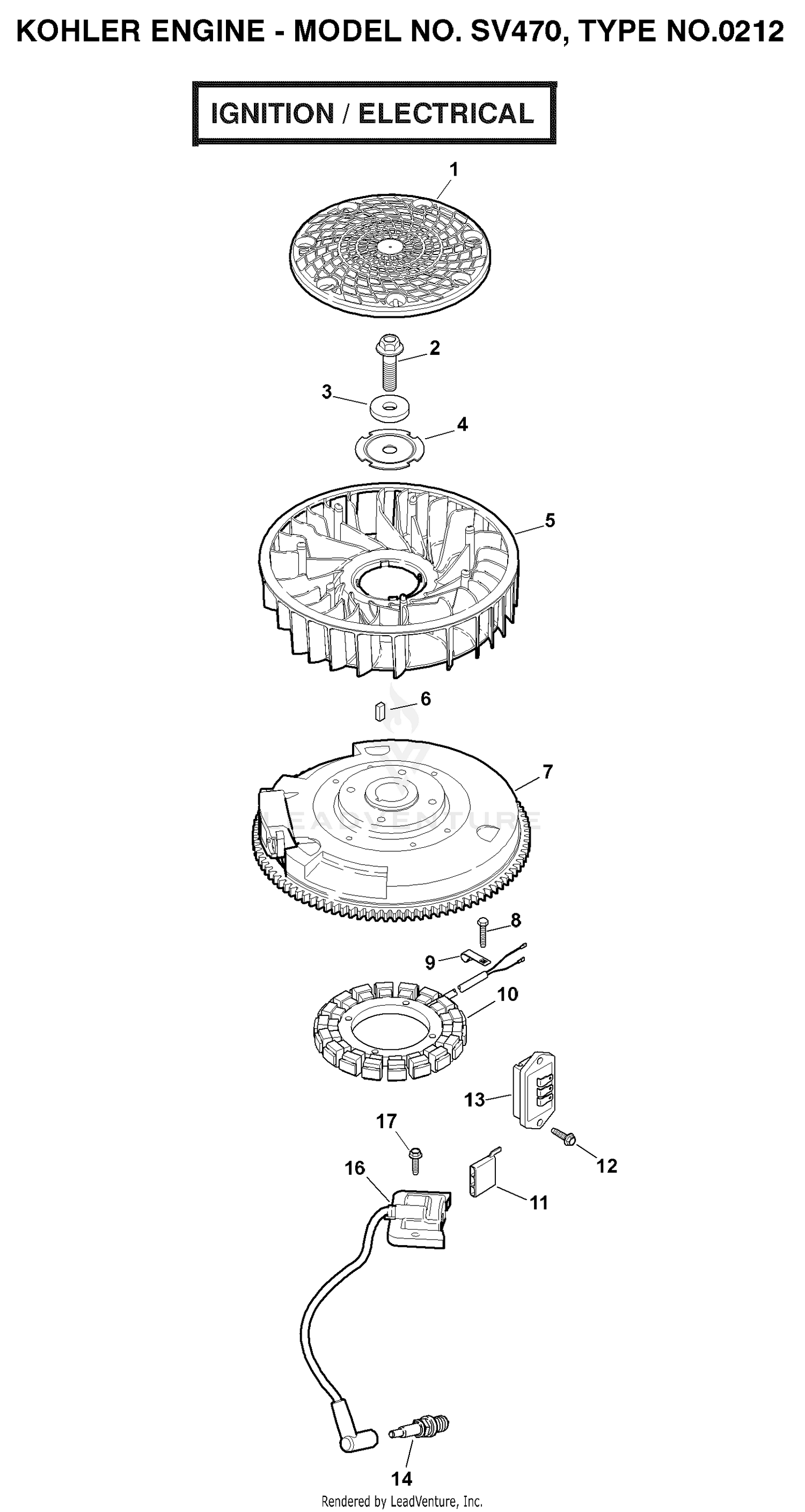 KOHLER ENGINE - MODEL NO. SV470, TYPE NO.0212

IGNITION / ELECTRICAL

1

2

3

4

5

6

7

LEADVENTURE

8

9

10

13

17

12

16

11

14

Rendered by LeadVenture, Inc.