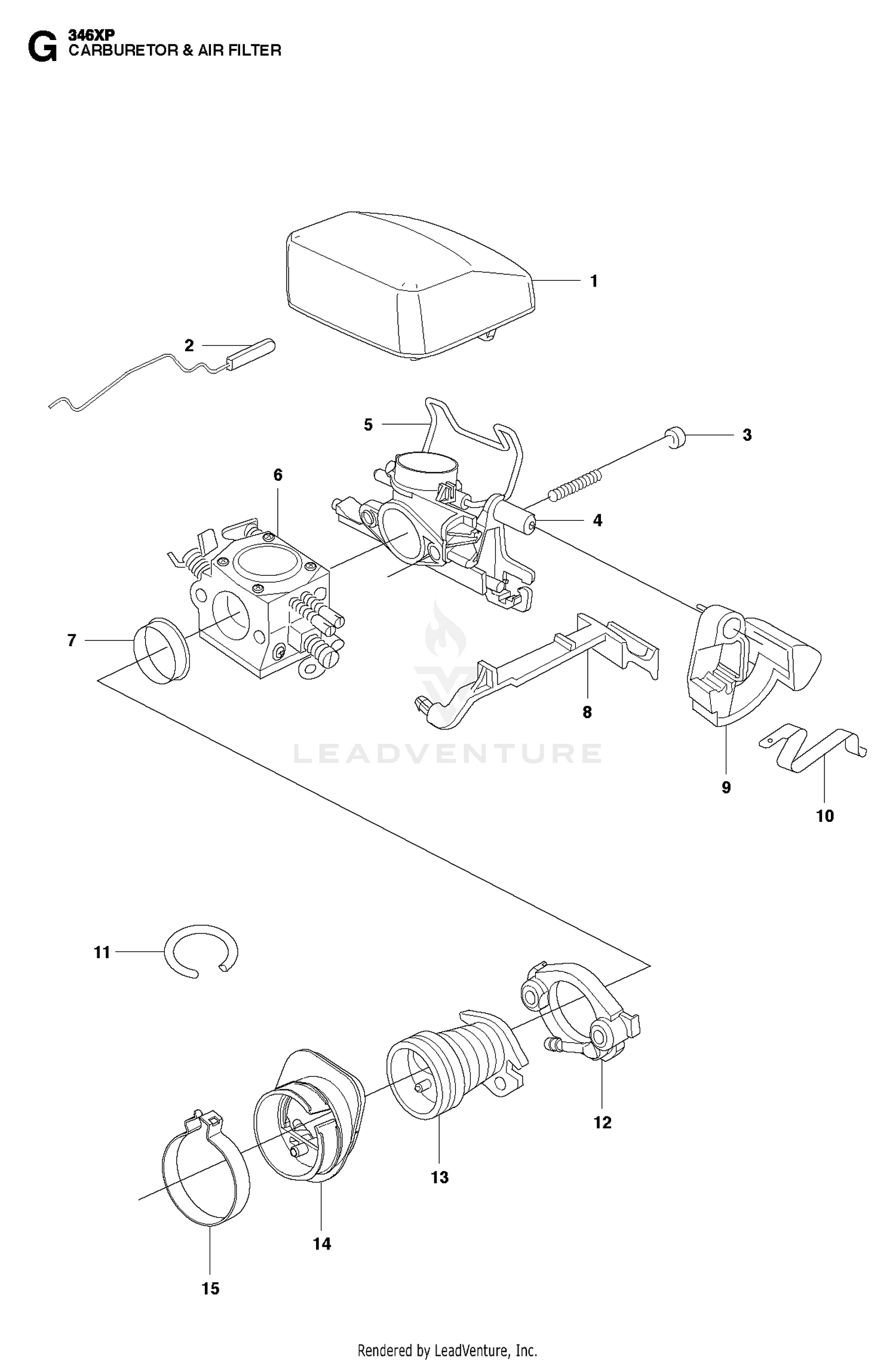 G 346XP
CARBURETOR & AIR FILTER

1
2
5
3
6
4
7
8
9
10
LEADVENTURE
11
12
13
14
15

Rendered by LeadVenture, Inc.