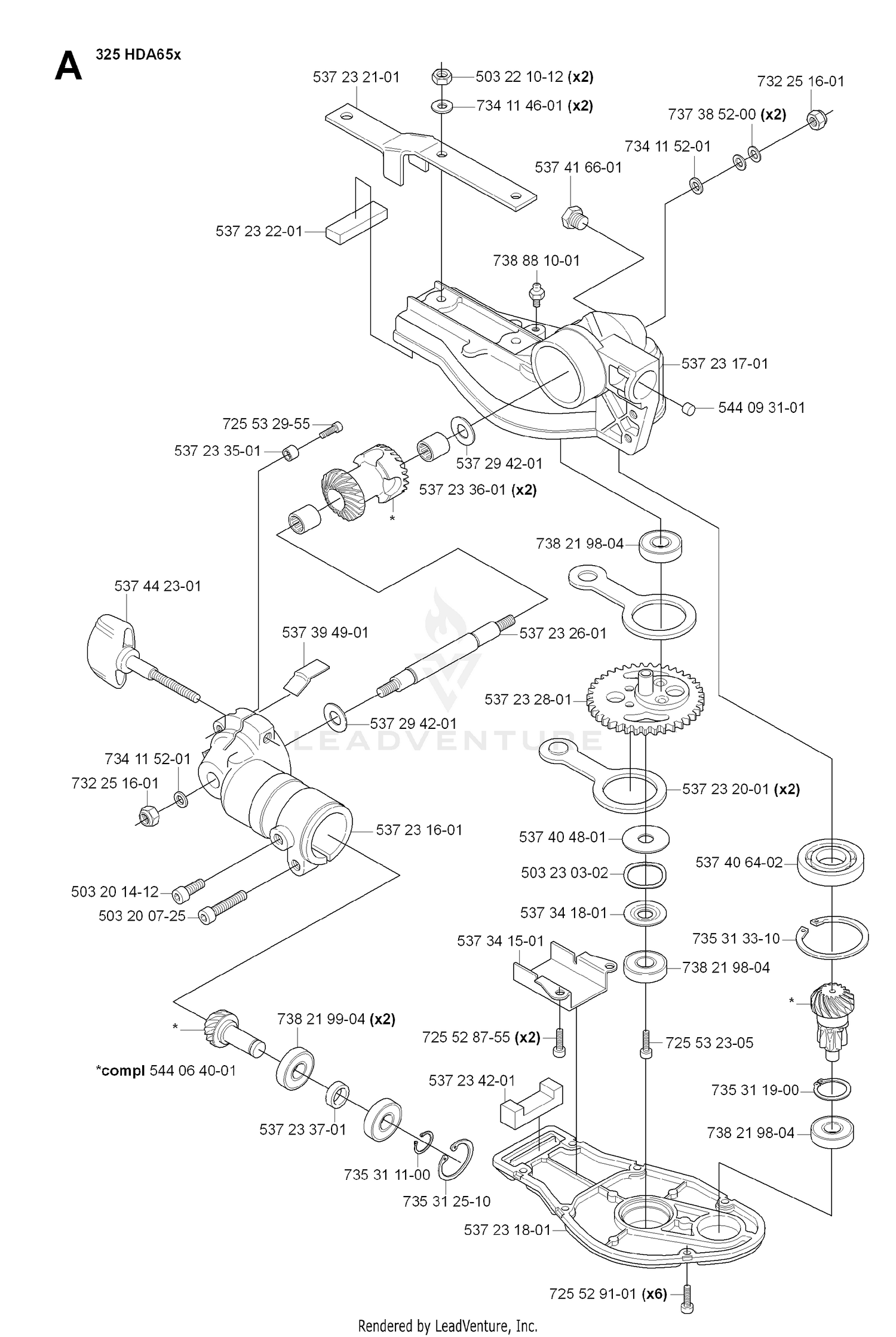 A 325 HDA65x

537 23 21-01
503 22 10-12 (x2)
734 11 46-01 (x2)
732 25 16-01
737 38 52-00 (x2)
734 11 52-01
537 41 66-01
537 23 22-01
738 88 10-01
537 23 17-01
544 09 31-01
725 53 29-55
537 23 35-01
537 29 42-01
537 23 36-01 (x2)
*
738 21 98-04
537 44 23-01
537 39 49-01
537 23 26-01
537 23 28-01
537 29 42-01
LEADVENTURE
734 11 52-01
732 25 16-01
537 23 20-01 (x2)
537 23 16-01
537 40 48-01
537 40 64-02
503 23 03-02
503 20 14-12
503 20 07-25
537 34 18-01
537 34 15-01
735 31 33-10
738 21 98-04
*
*
738 21 99-04 (x2)
725 52 87-55 (x2)
725 53 23-05
*compl 544 06 40-01
537 23 42-01
735 31 19-00
537 23 37-01
738 21 98-04
735 31 11-00
735 31 25-10
537 23 18-01
725 52 91-01 (x6)

Rendered by LeadVenture, Inc.