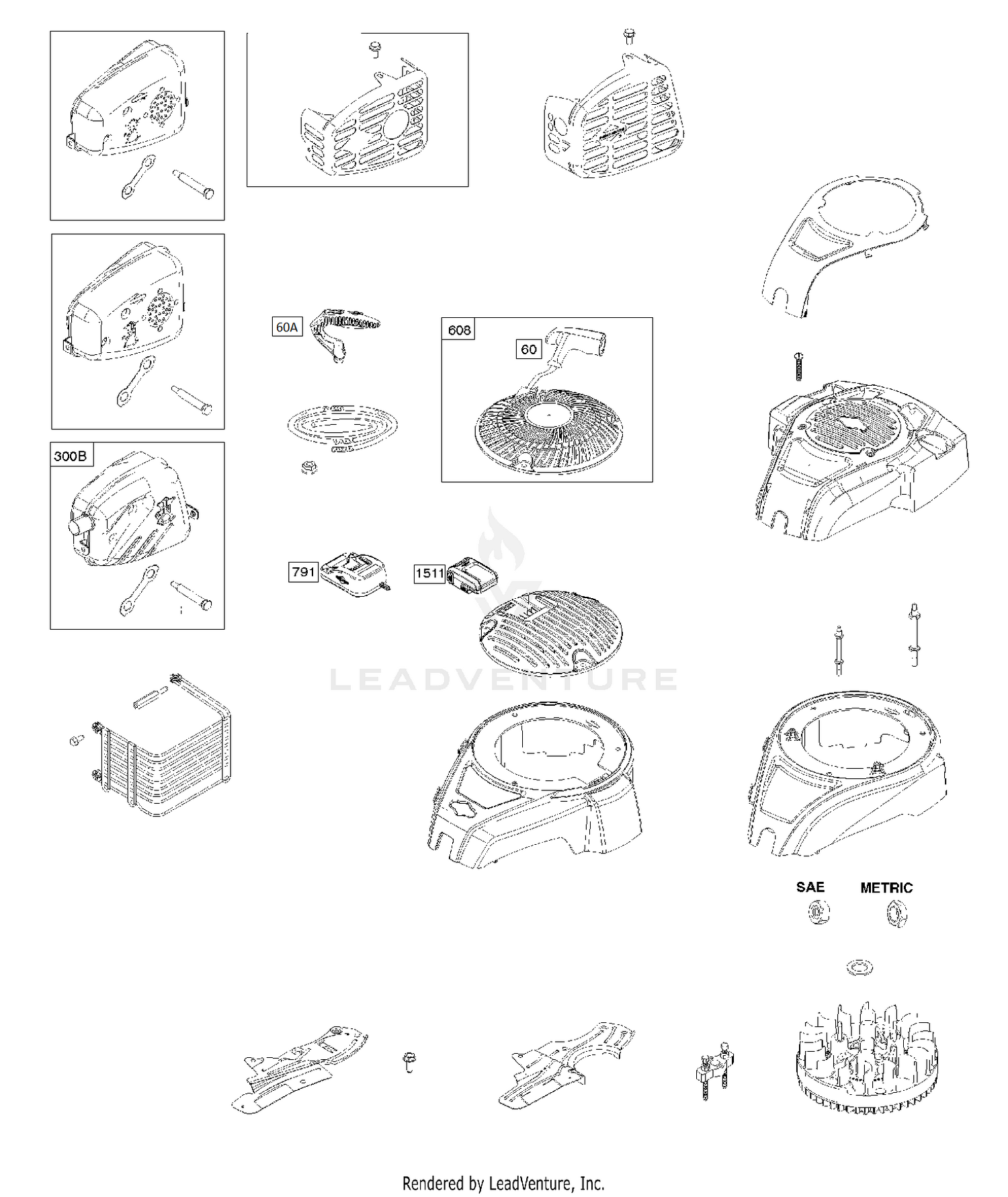 60A

608

60

300B

791

1511

LEADVENTURE

SAE

METRIC

Rendered by LeadVenture, Inc.