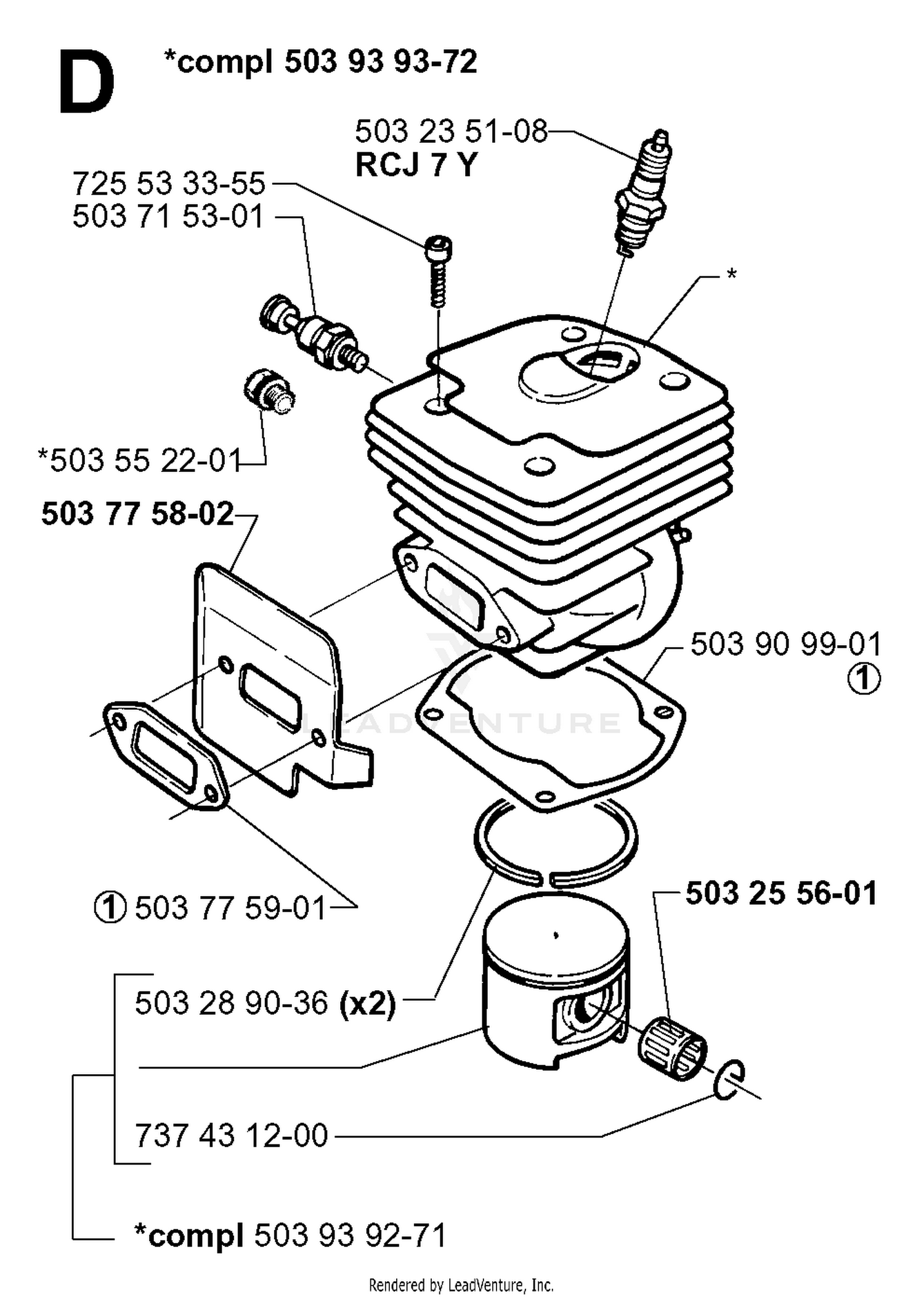 D *compl 503 93 93-72

503 23 51-08
RCJ 7 Y

725 53 33-55
503 71 53-01

*

*503 55 22-01

503 77 58-02

503 90 99-01
①

LEADVENTURE

① 503 77 59-01

503 25 56-01

503 28 90-36 (x2)

737 43 12-00

*compl 503 93 92-71

Rendered by LeadVenture, Inc.