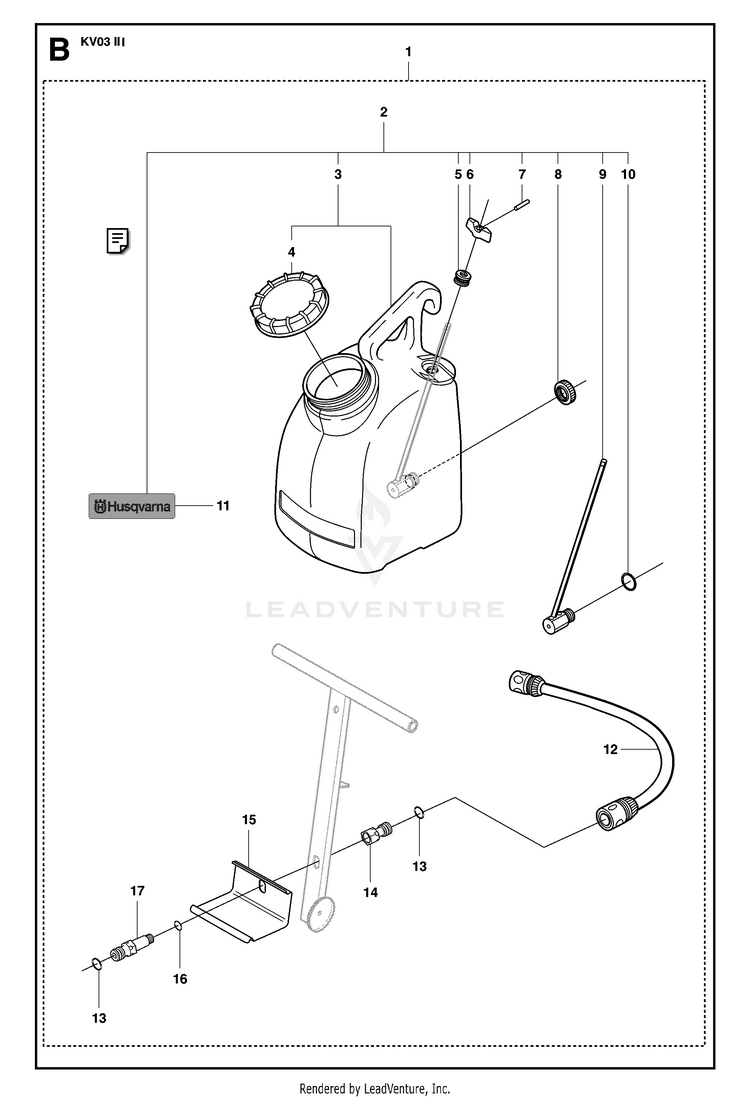 B KV03 III

1

2

3

5 6

7

8

9

10

4

Husqvarna

11

LEADVENTURE

12

15

13

14

17

16

13

Rendered by LeadVenture, Inc.