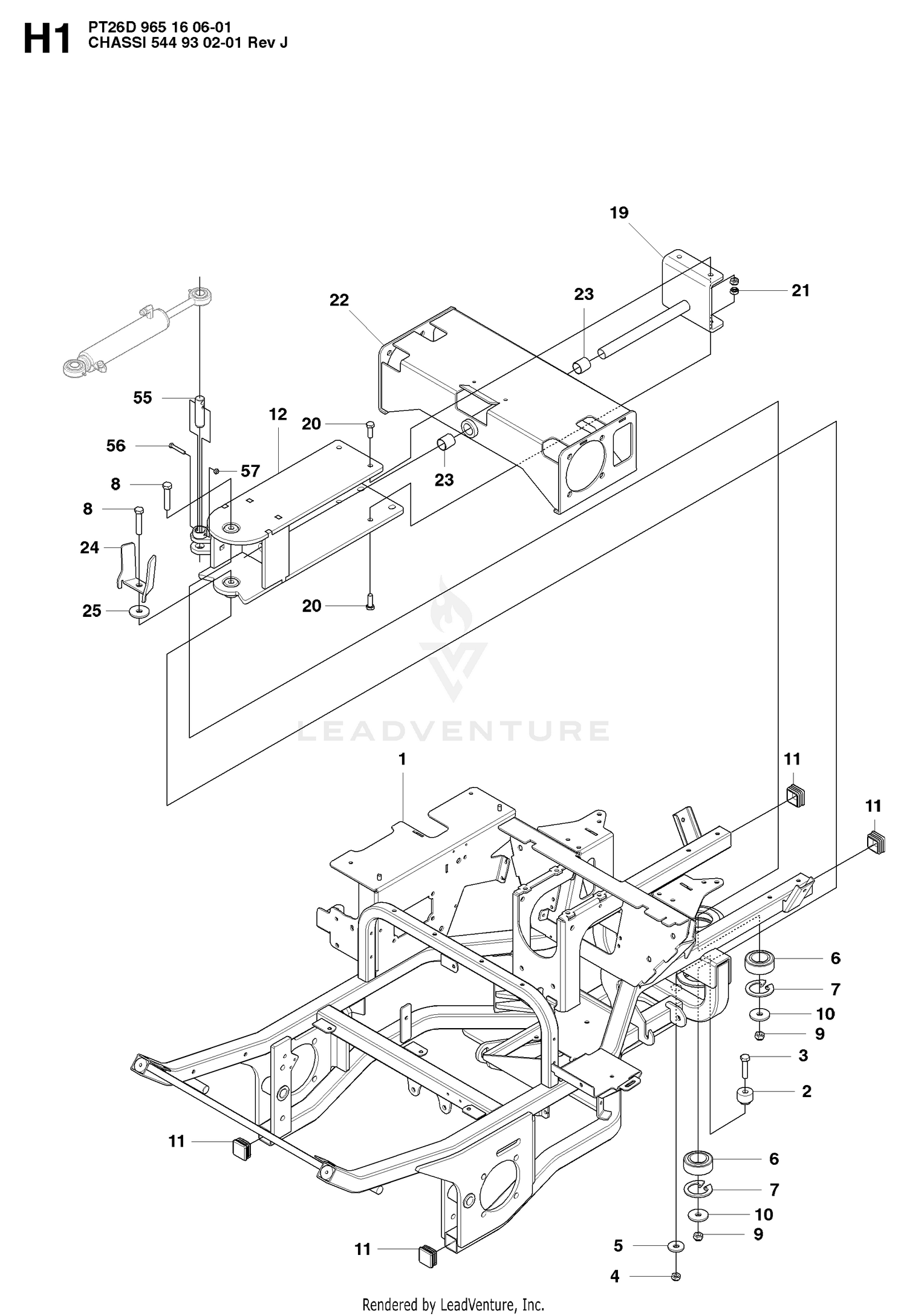 H1 PT26D 965 16 06-01
CHASSI 544 93 02-01 Rev J

19
21
22
23
55
12
20
56
57
23
8
8
24
25
20

LEADVENTURE

1
11
11
6
7
10
9
3
2
11
6
7
10
9
11
5
4

Rendered by LeadVenture, Inc.