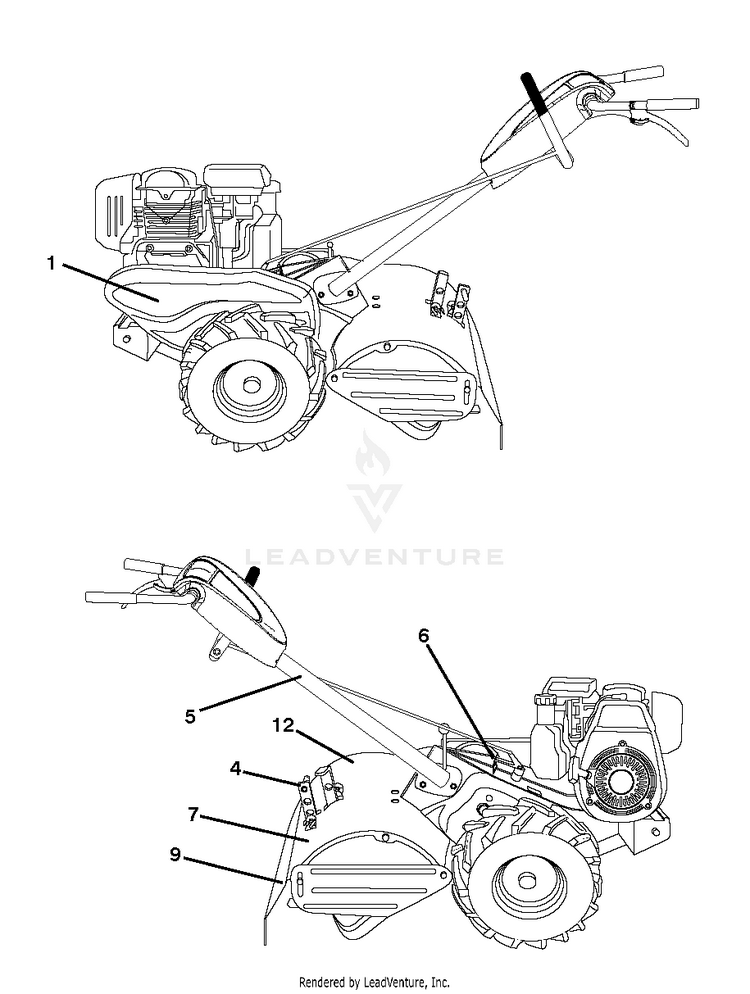 1

LEADVENTURE

6

5

12

4

7

9

Rendered by LeadVenture, Inc.