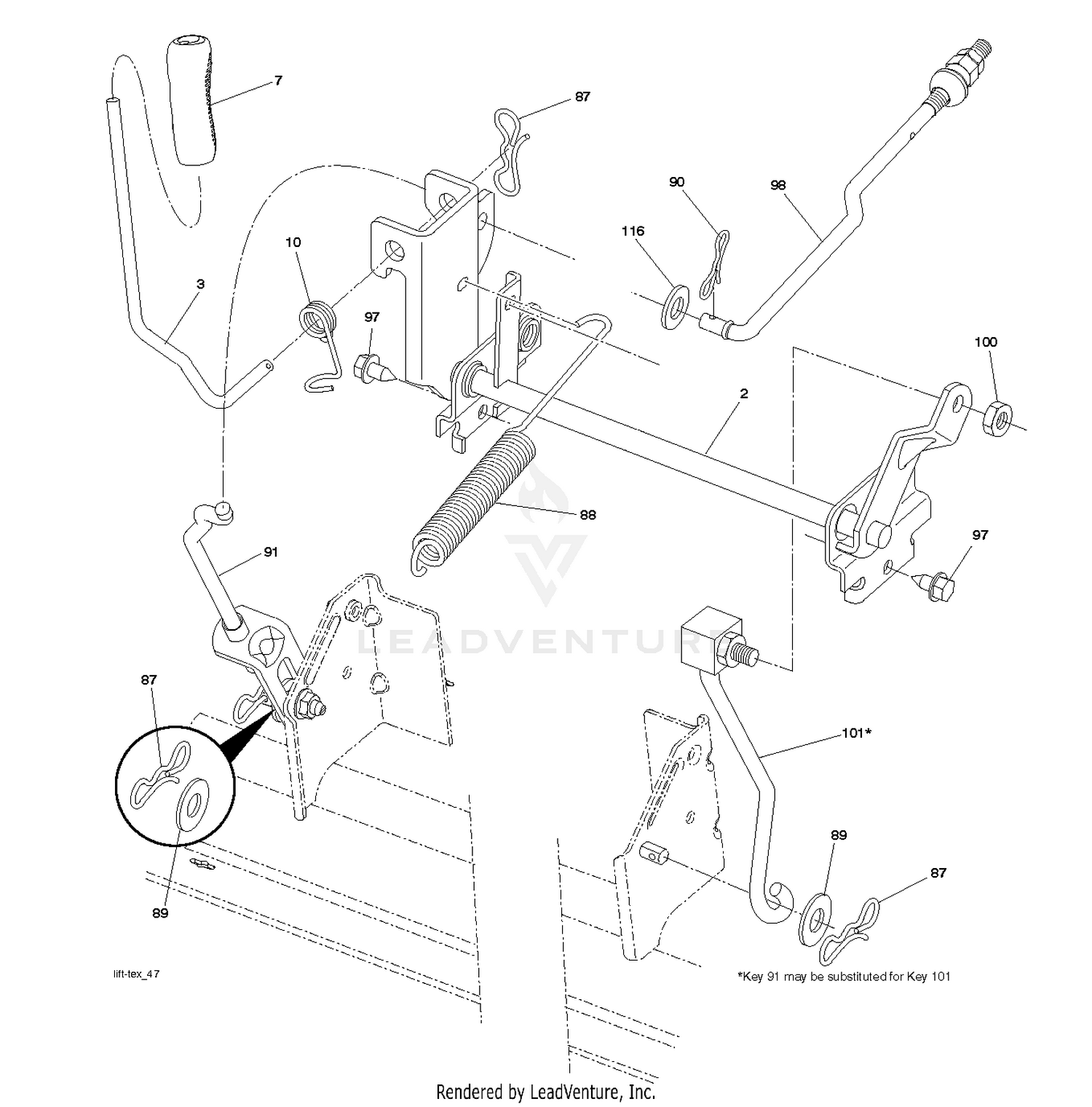 7

87

90

98

116

10

3

97

100

2

88

97

91

LEADVENTURE

87

101*

89

89

87

lift-tex_47

*Key 91 may be substituted for Key 101

Rendered by LeadVenture, Inc.