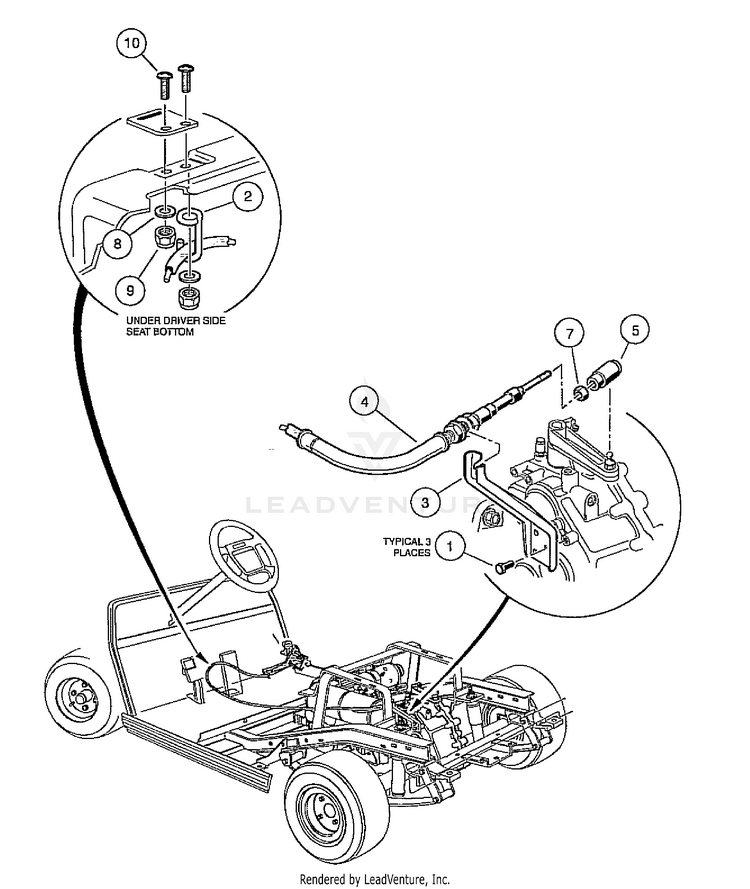 10

2

8

9

UNDER DRIVER SIDE SEAT BOTTOM

7

5

4

3

LEADVENTURE

TYPICAL 3 PLACES

1

Rendered by LeadVenture, Inc.