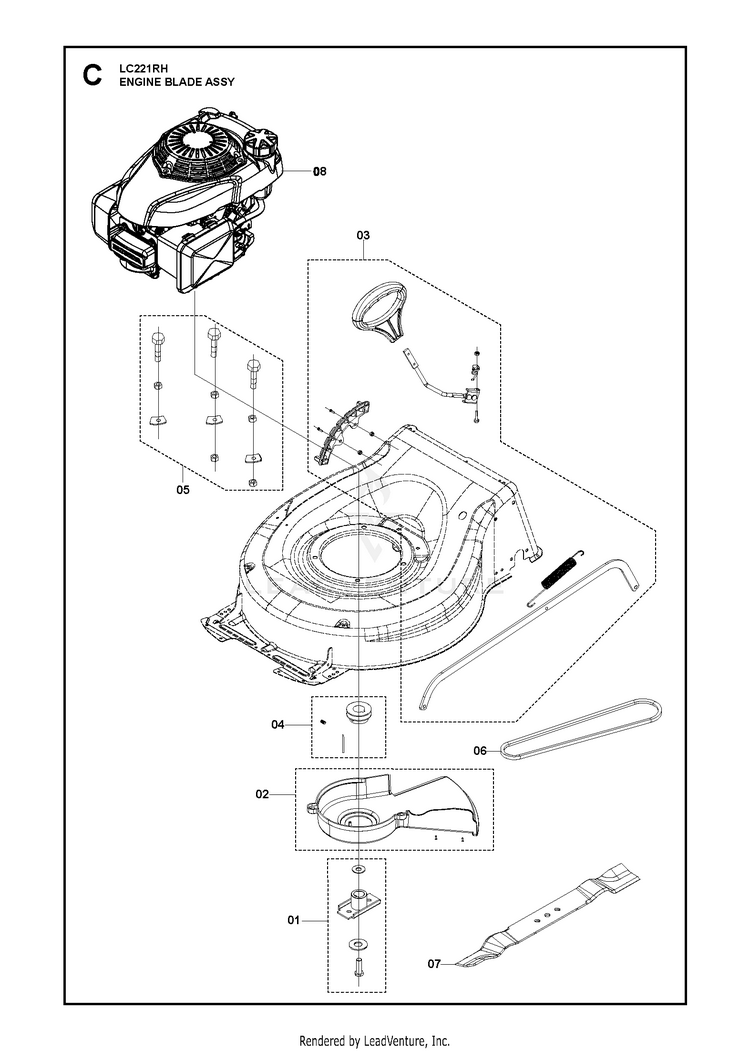 C LC221RH
ENGINE BLADE ASSY

08

03

05

04

06

02

01

07

Rendered by LeadVenture, Inc.