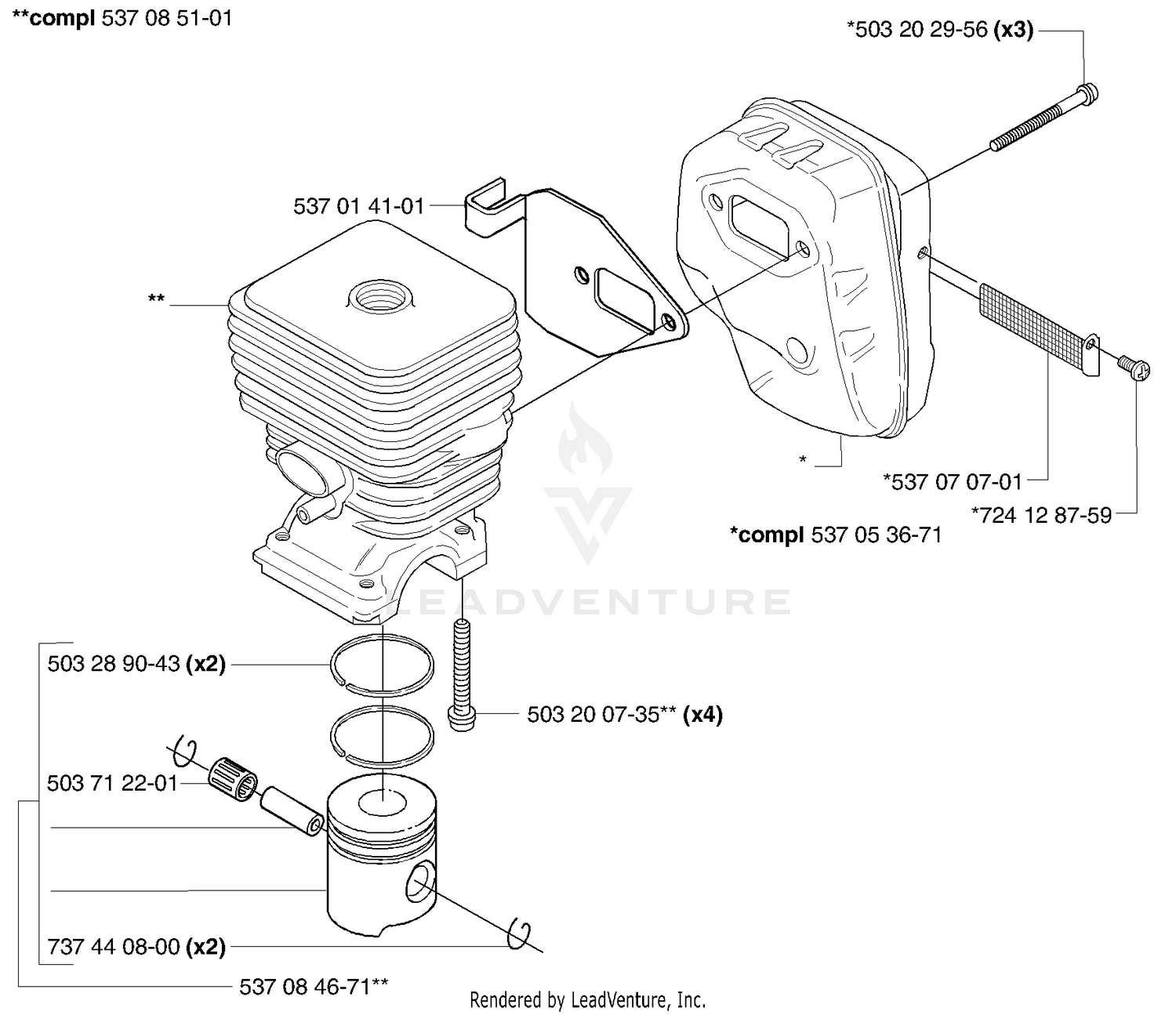 **compl 537 08 51-01

*503 20 29-56 (x3)

537 01 41-01

**

*

*537 07 07-01

*724 12 87-59

*compl 537 05 36-71

LEADVENTURE

503 28 90-43 (x2)

503 20 07-35** (x4)

503 71 22-01

737 44 08-00 (x2)

537 08 46-71**

Rendered by LeadVenture, Inc.