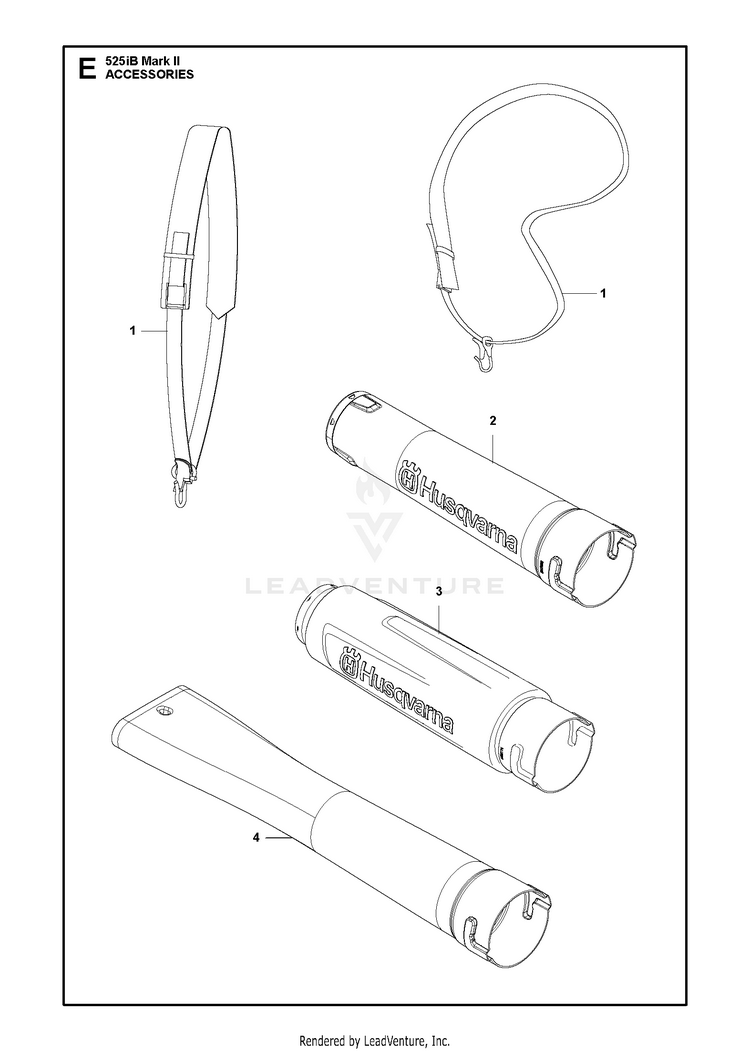 E 525iB Mark II
ACCESSORIES

1

1

2

Husqvarna

LEADVENTURE

3

Husqvarna

4

Rendered by LeadVenture, Inc.