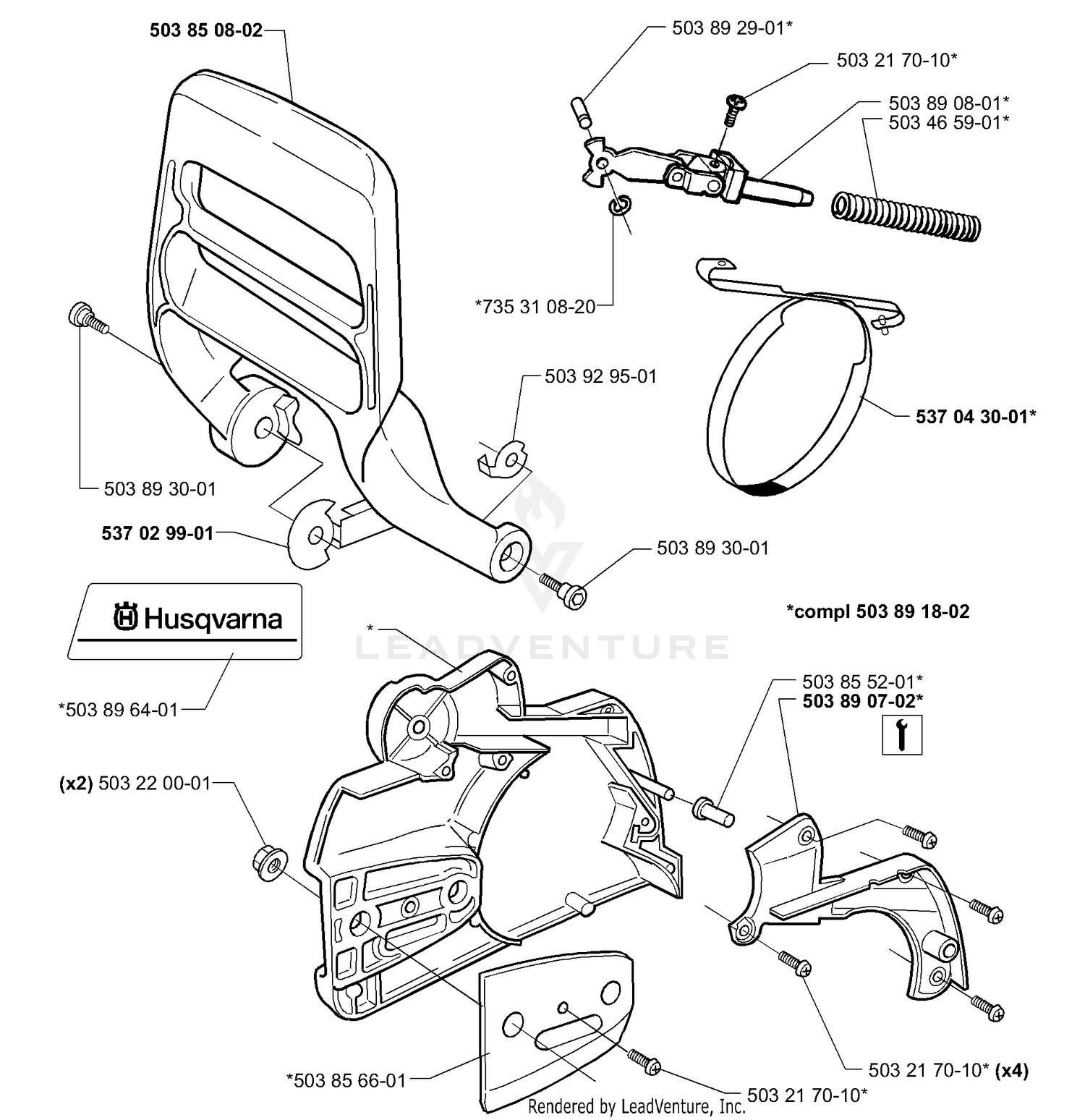 503 85 08-02

503 89 29-01*

503 21 70-10*

503 89 08-01*
503 46 59-01*

*735 31 08-20

503 92 95-01

537 04 30-01*

503 89 30-01

537 02 99-01

503 89 30-01

Husqvarna

*compl 503 89 18-02

LEADVENTURE

*

*503 89 64-01

503 85 52-01*
503 89 07-02*

(x2) 503 22 00-01

*503 85 66-01

503 21 70-10* (x4)

503 21 70-10*

Rendered by LeadVenture, Inc.