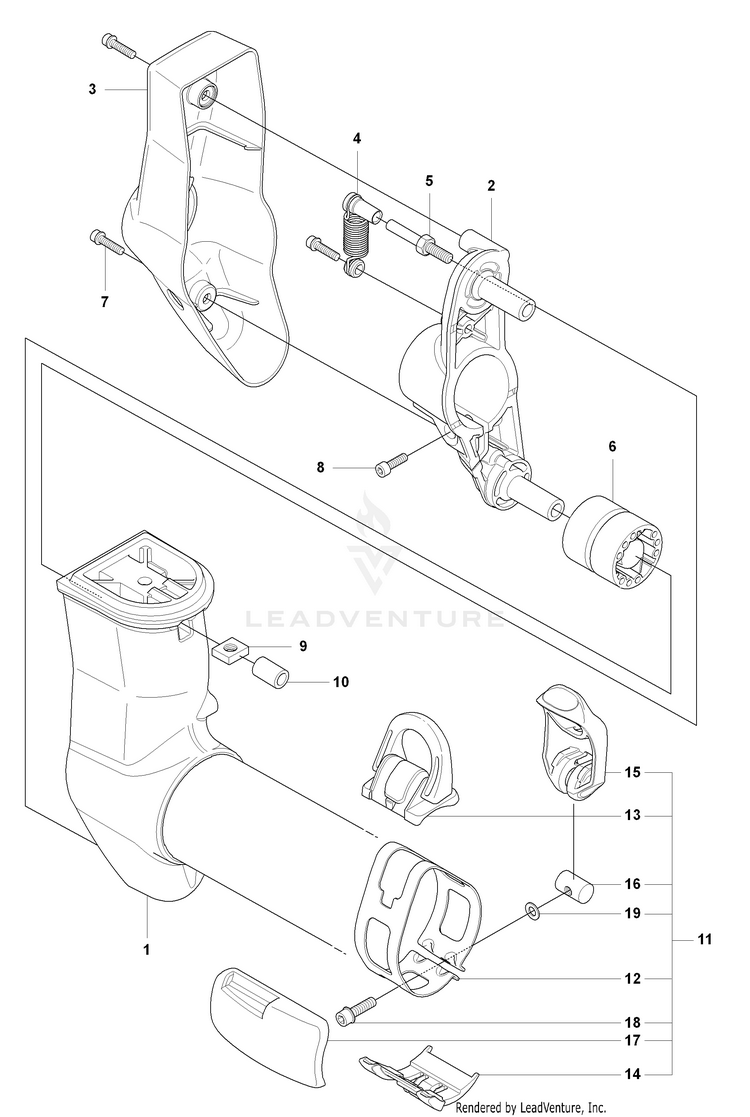 3
4
5
2
7
8
6
LEADVENTURE
9
10
15
13
16
19
11
1
12
18
17
14
Rendered by LeadVenture, Inc.