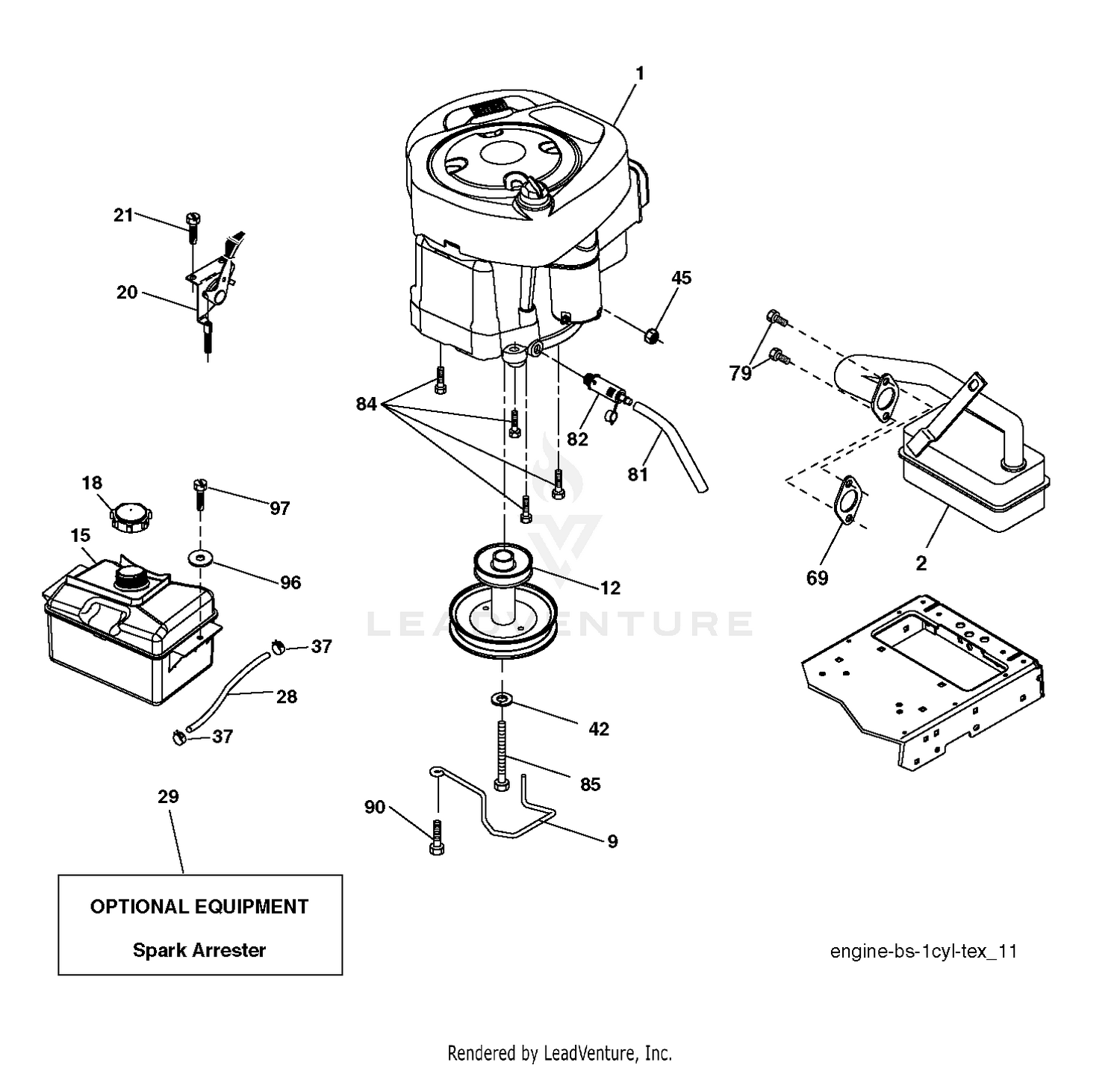 1

21

20

45

79

84

82

81

18

97

15

96

12

69

2

LEADVENTURE

37

28

37

42

85

90

9

29

OPTIONAL EQUIPMENT

Spark Arrester

engine-bs-1cyl-tex_11

Rendered by LeadVenture, Inc.