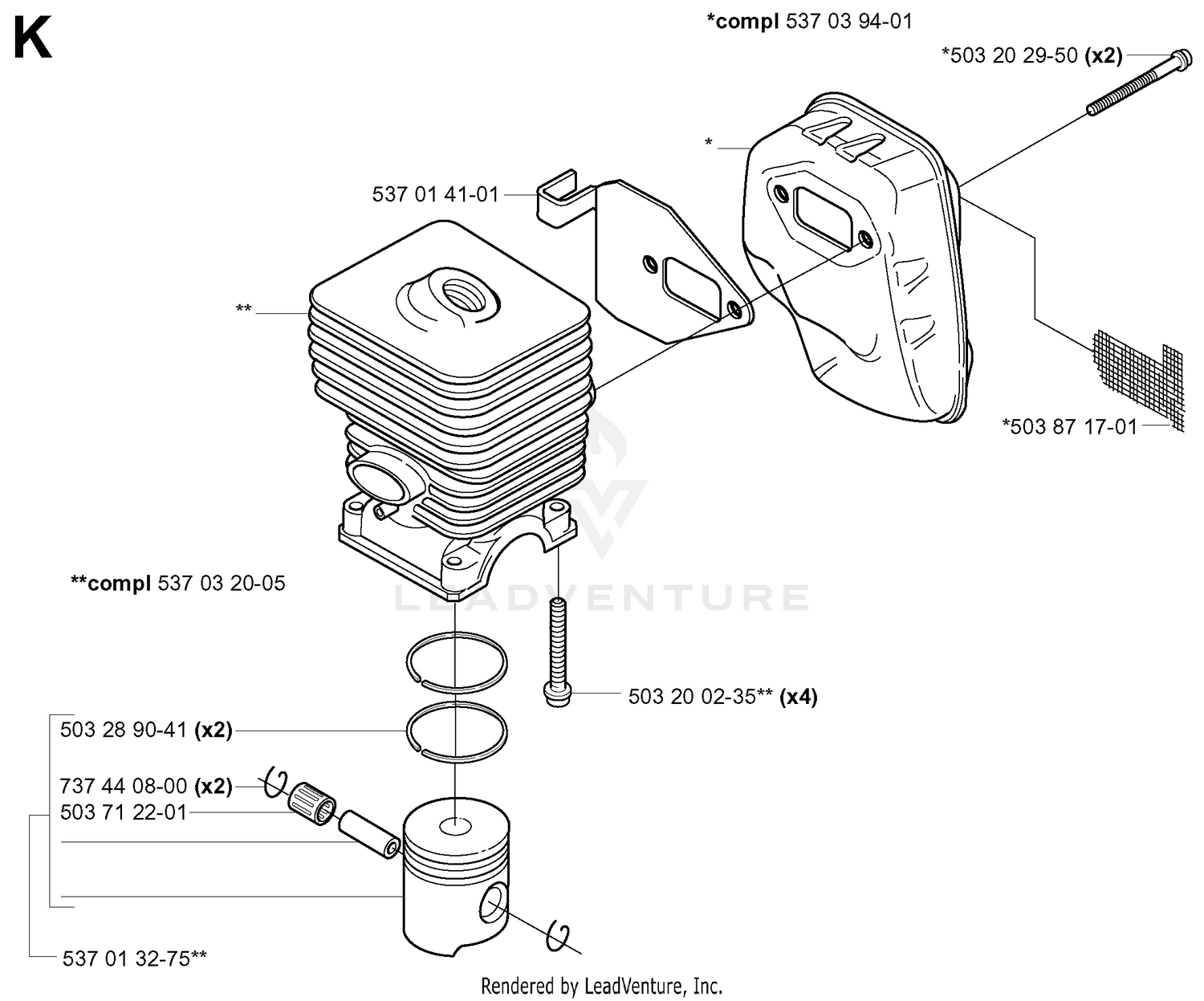 K

*compl 537 03 94-01

*503 20 29-50 (x2)

*

537 01 41-01

**

*503 87 17-01

**compl 537 03 20-05

LEADVENTURE

503 20 02-35** (x4)

503 28 90-41 (x2)

737 44 08-00 (x2)

503 71 22-01

537 01 32-75**

Rendered by LeadVenture, Inc.