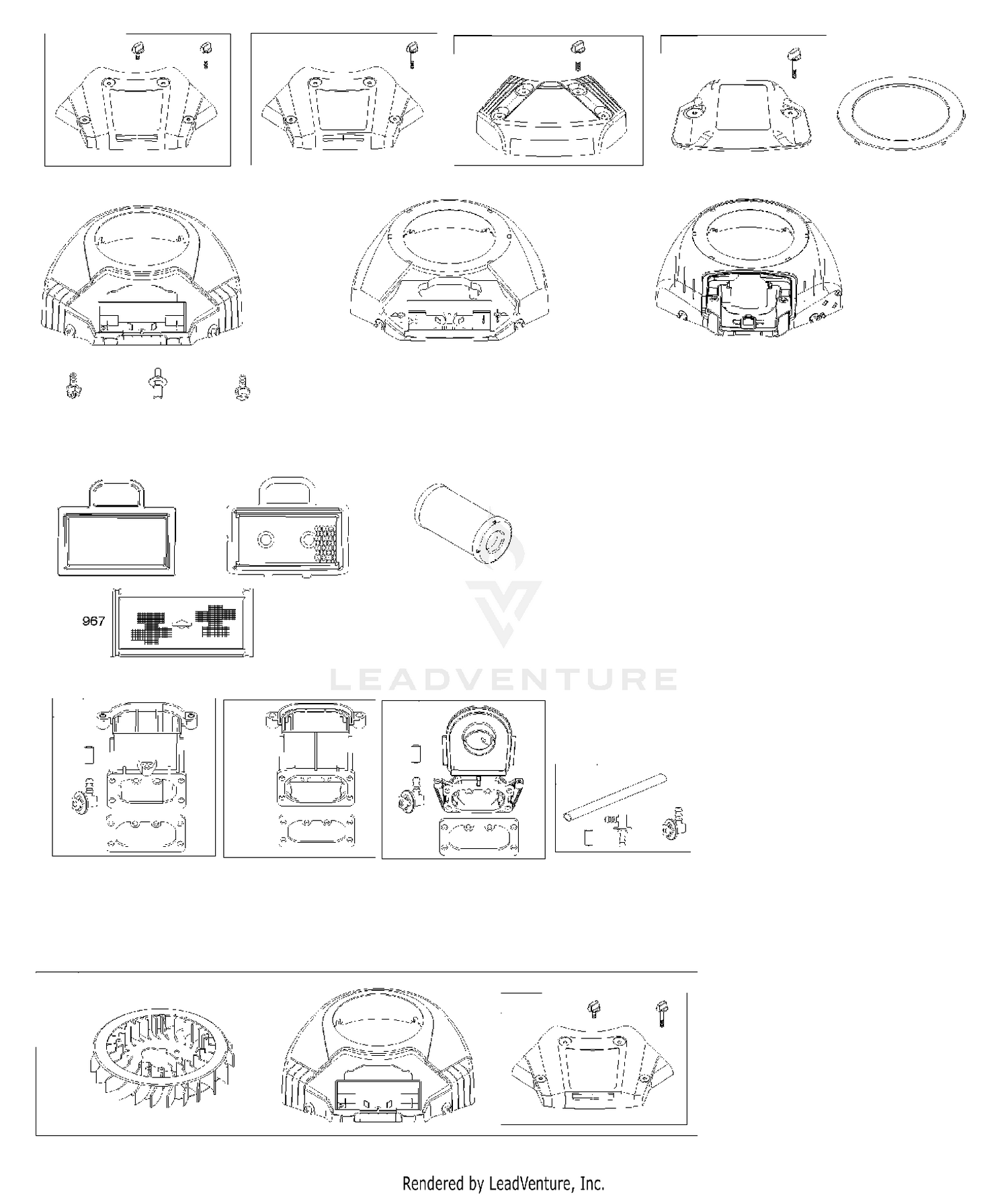 967

LEADVENTURE

Rendered by LeadVenture, Inc.