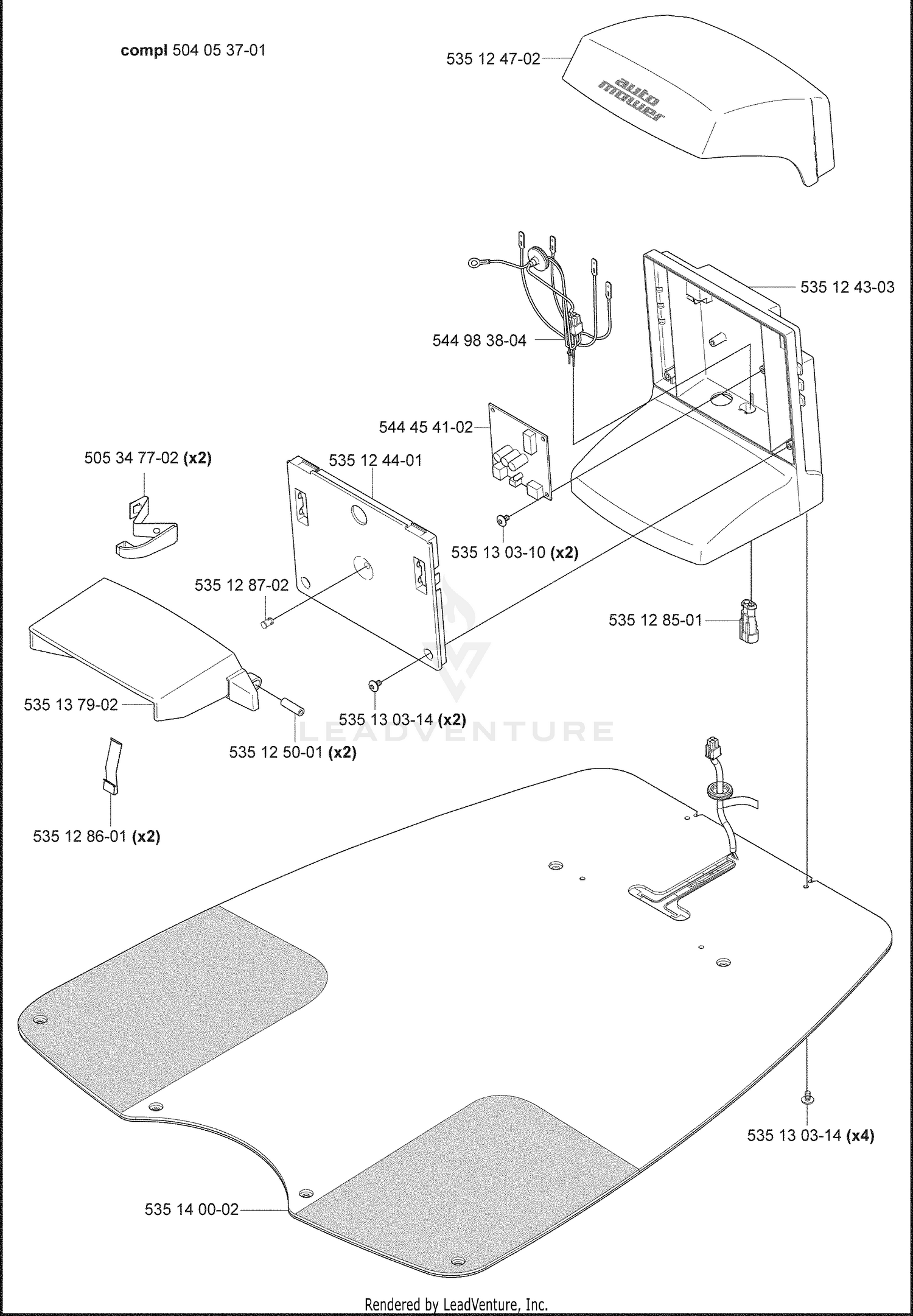 compl 504 05 37-01

535 12 47-02

auto mower

535 12 43-03

544 98 38-04

544 45 41-02

505 34 77-02 (x2)

535 12 44-01

535 13 03-10 (x2)

535 12 87-02

535 12 85-01

535 13 79-02

535 13 03-14 (x2)

LEADVENTURE

535 12 50-01 (x2)

535 12 86-01 (x2)

535 13 03-14 (x4)

535 14 00-02

Rendered by LeadVenture, Inc.