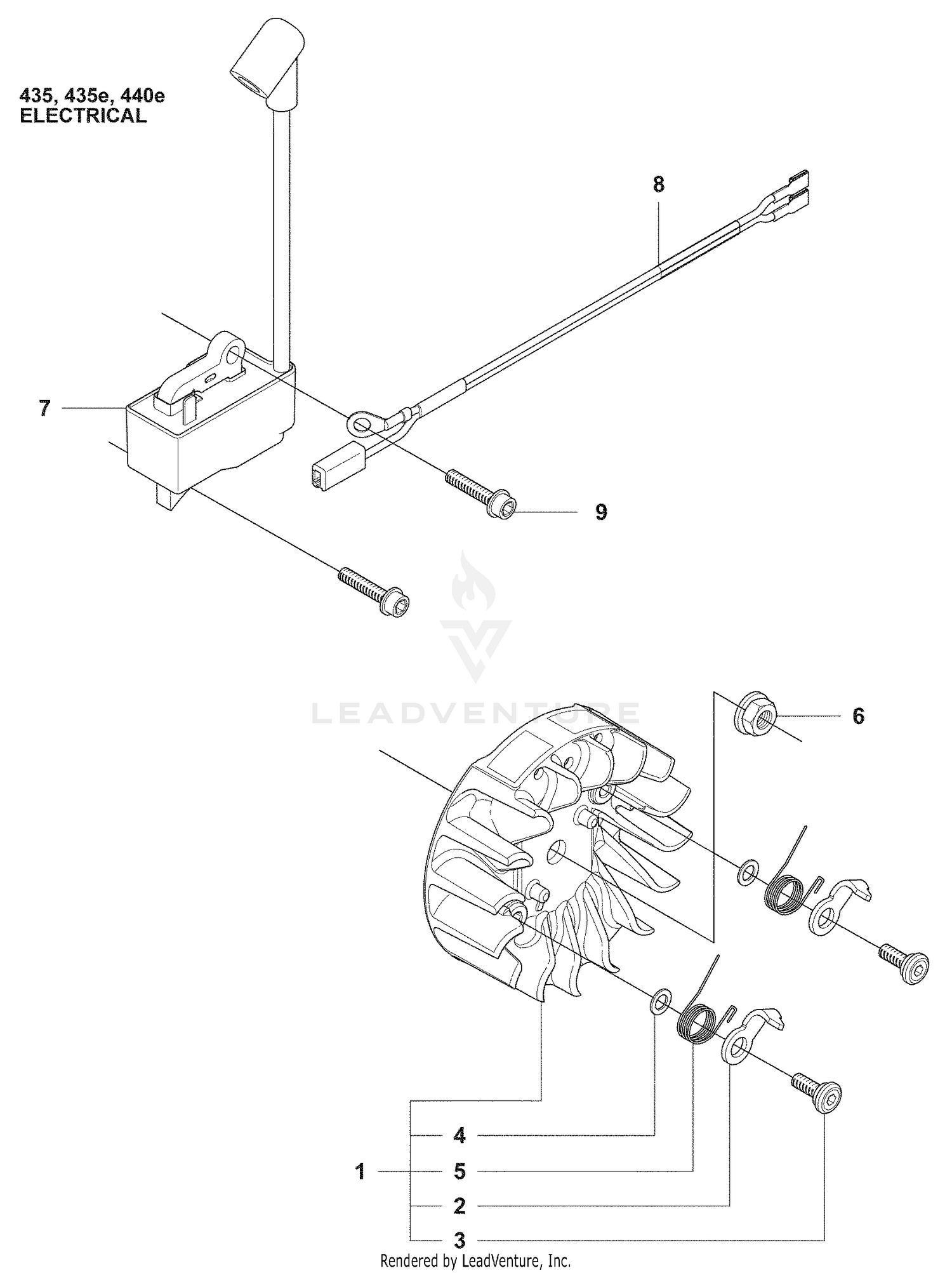 435, 435e, 440e
ELECTRICAL

8

7

9

LEADVENTURE

6

4

1

5

2

3

Rendered by LeadVenture, Inc.