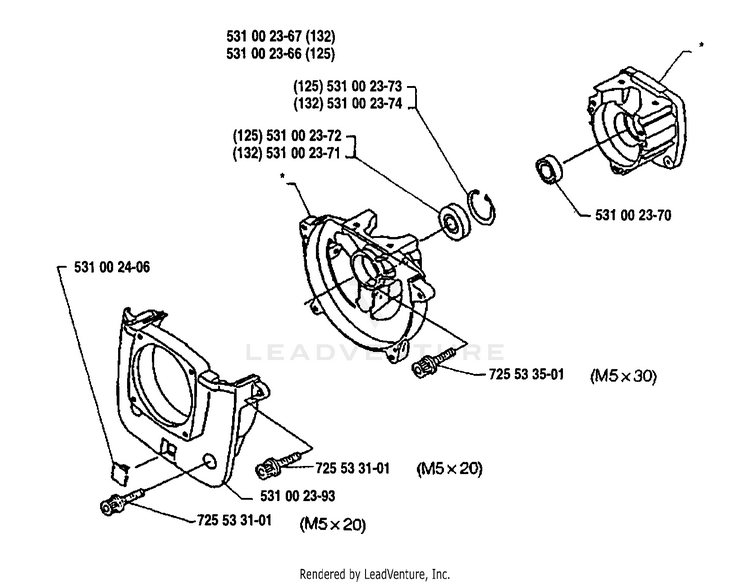 531 00 23-67 (132)
531 00 23-66 (125)

(125) 531 00 23-73
(132) 531 00 23-74

(125) 531 00 23-72
(132) 531 00 23-71

*

*

531 00 23-70

531 00 24-06

LEADVENTURE

725 53 35-01 (M5 × 30)

725 53 31-01 (M5 × 20)

531 00 23-93

725 53 31-01 (M5 × 20)

Rendered by LeadVenture, Inc.