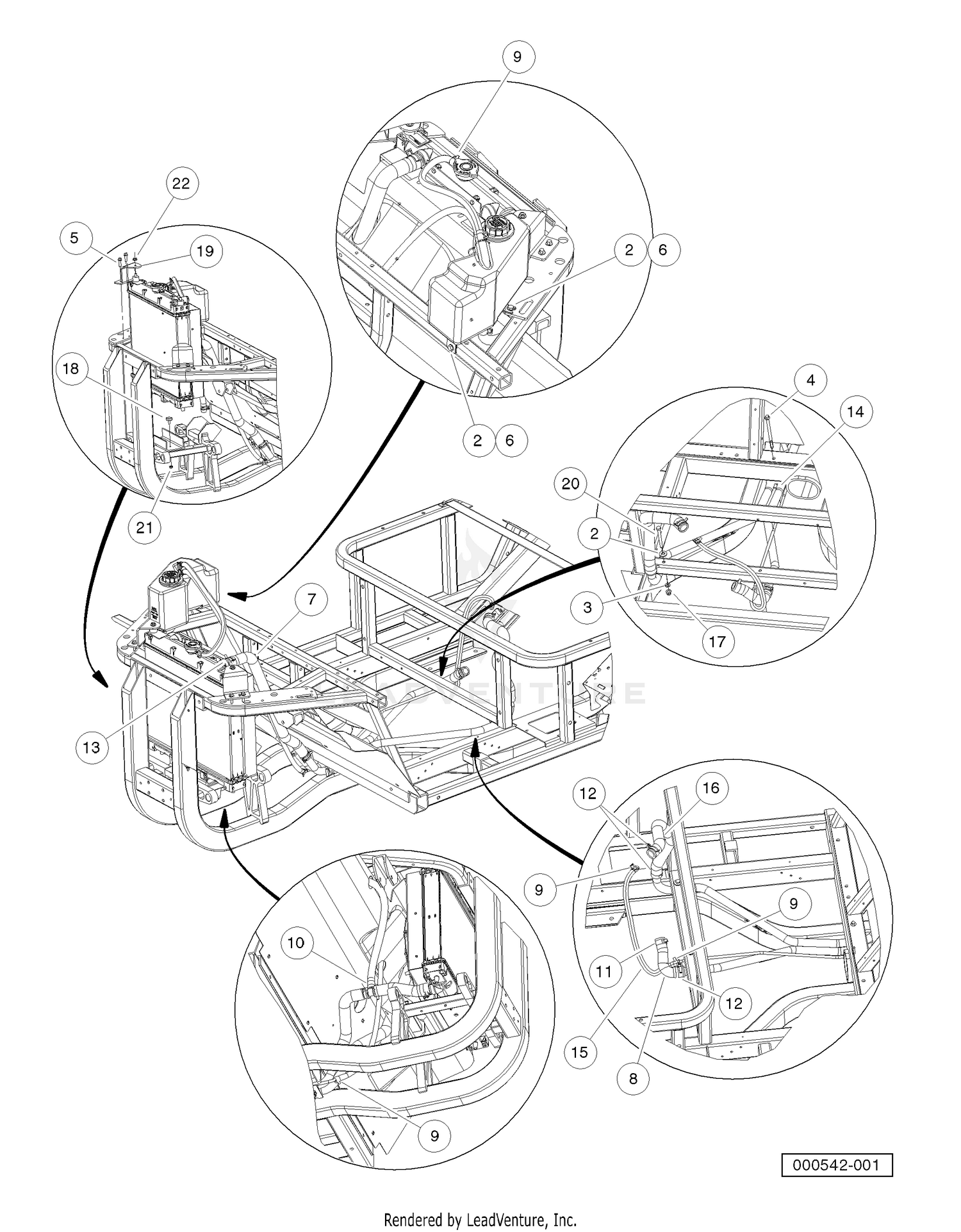 9
22
5
19
2
6
18
2
6
4
14
20
2
21
3
17
7
13
12
16
9
9
10
11
12
15
8
9
000542-001
Rendered by LeadVenture, Inc.